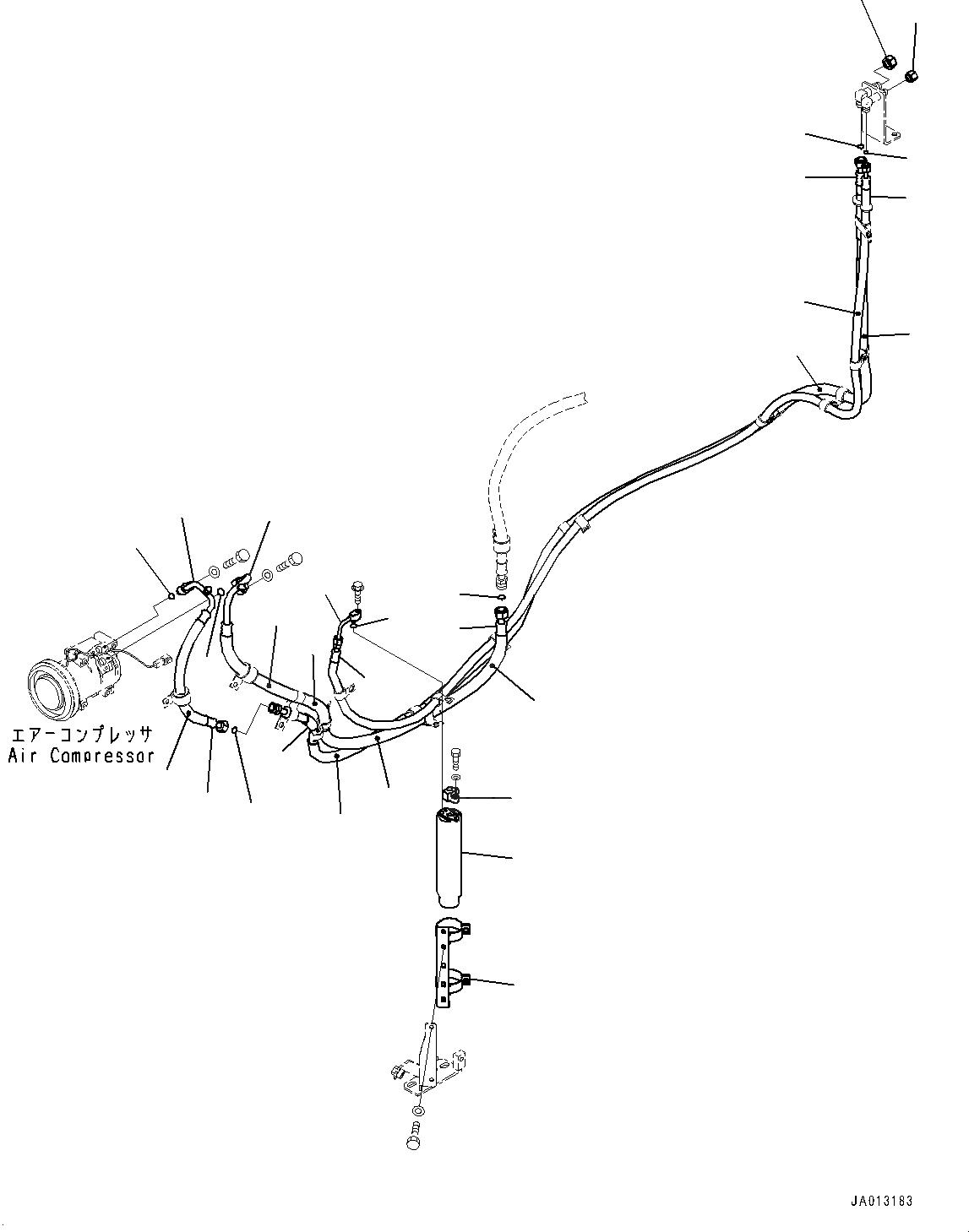 エアーコンプレッサ
Air Compressor

JA013183