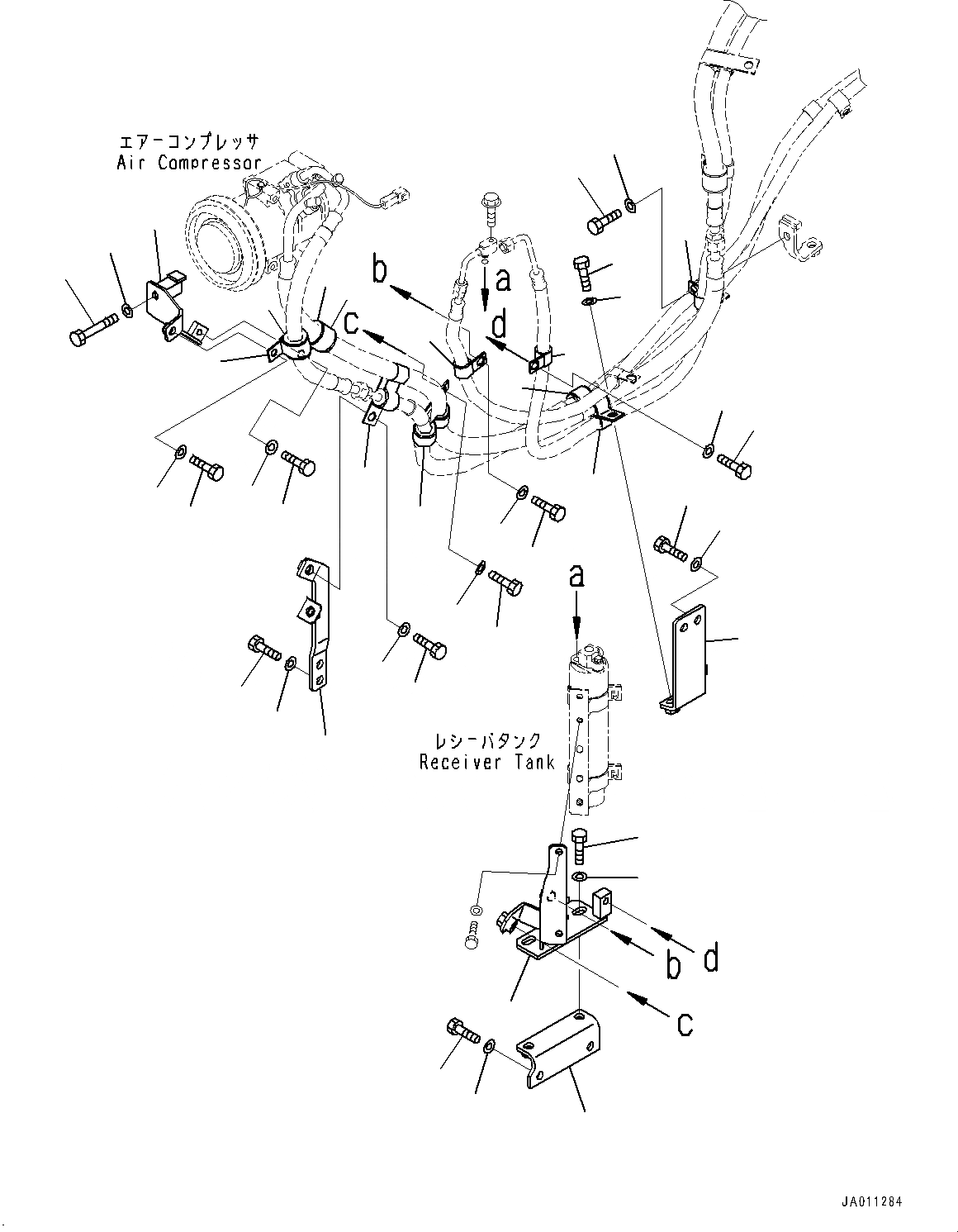 エアーコンプレッサ
Air Compressor

b
a
d
c

a

レシーバタンク
Receiver Tank

d
b
c

JA011284