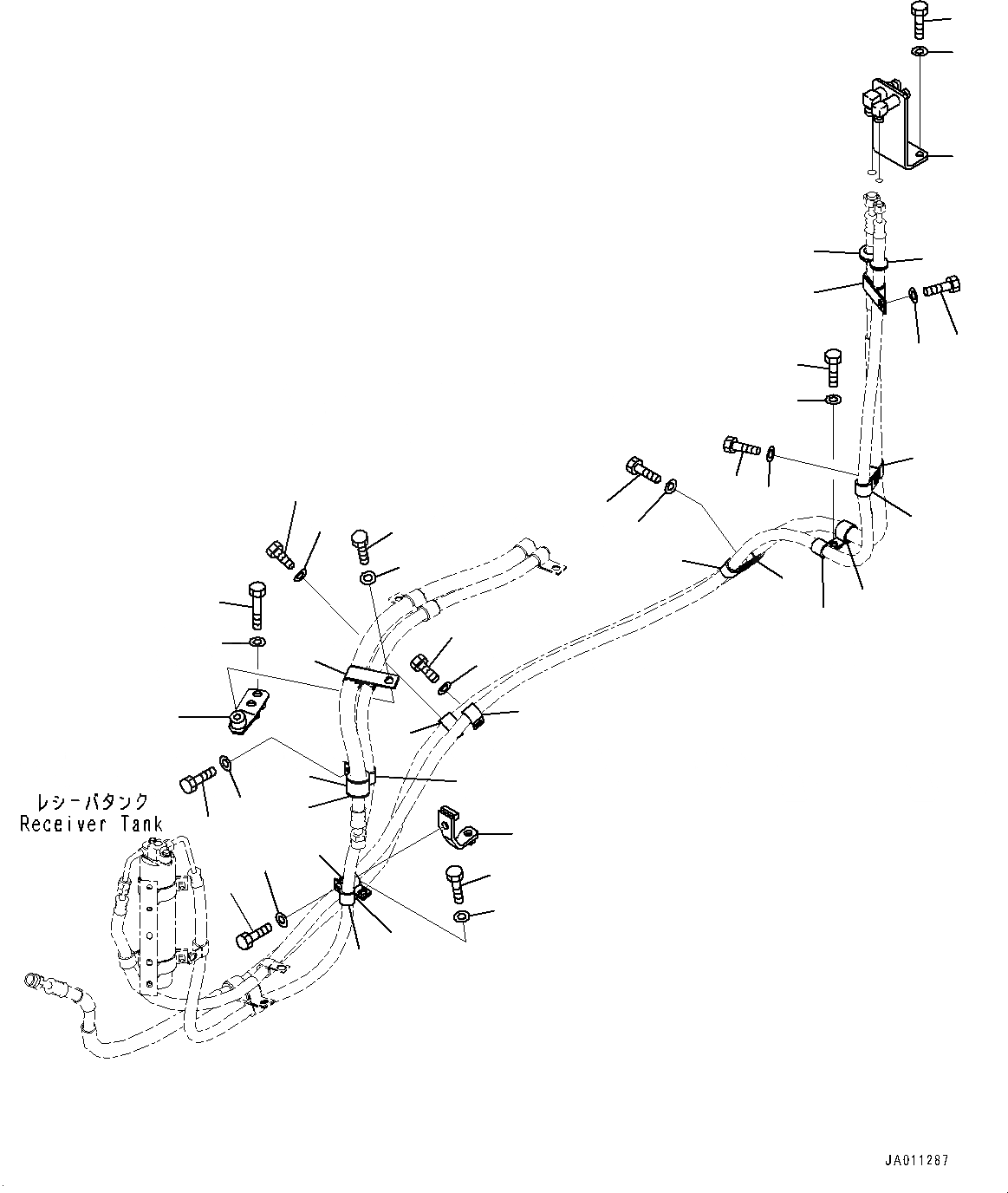 レシーバタンク
Receiver Tank

JA011287