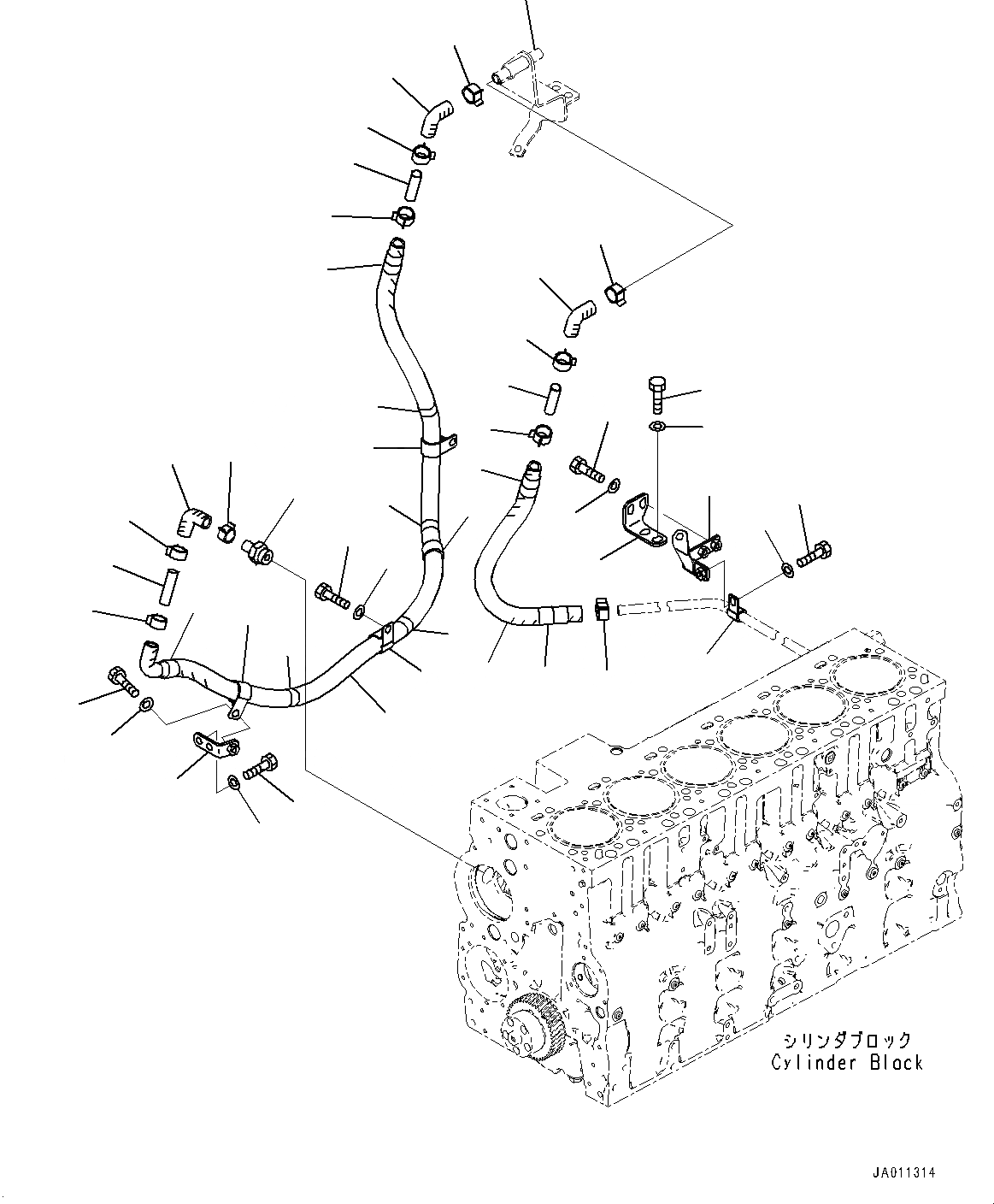 シリンダブロック
Cylinder Block

JA011314