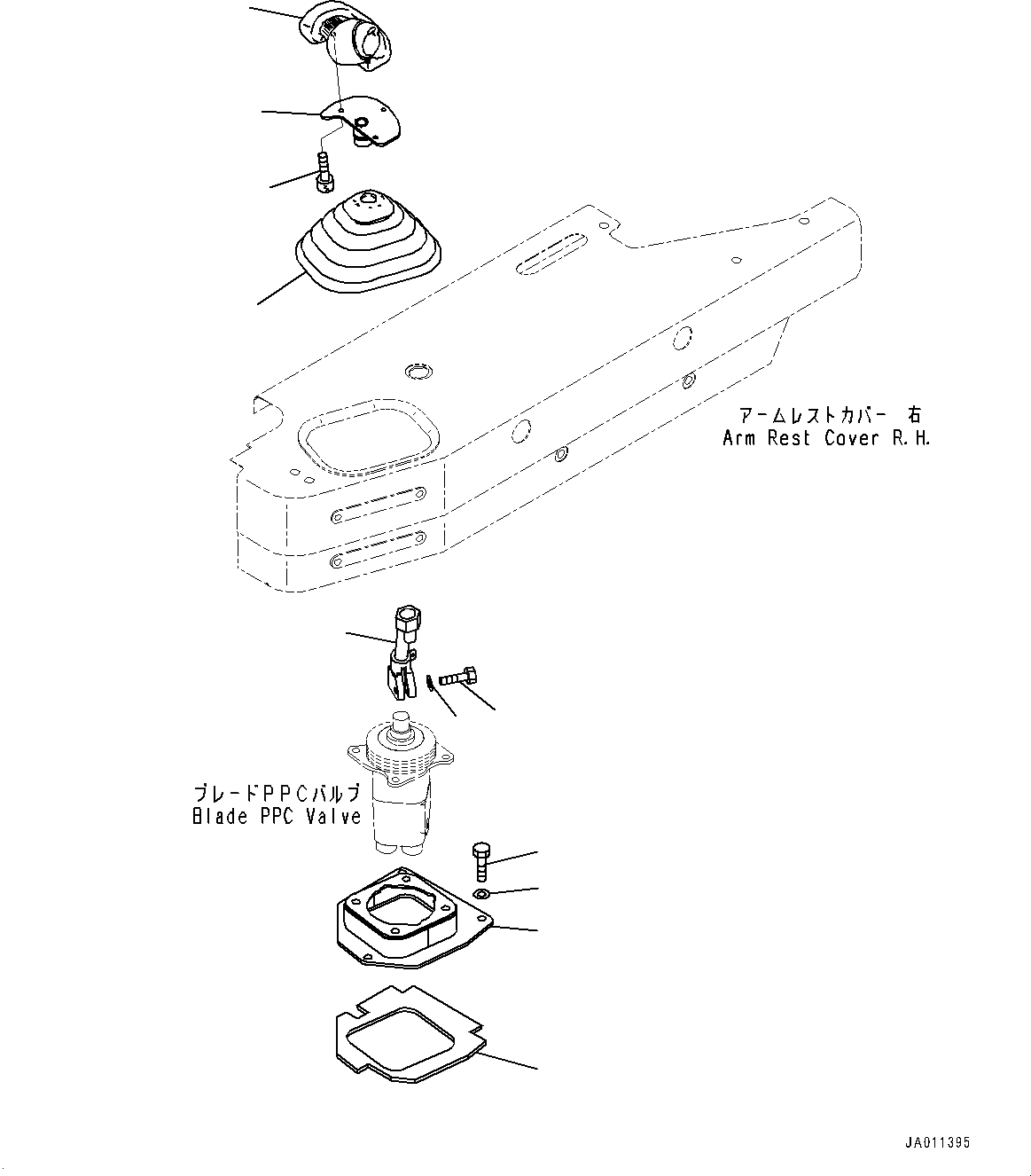 アームレストカバー 右
Arm Rest Cover R.H.

ブレードPPCバルブ
Blade PPC Valve

JA011395