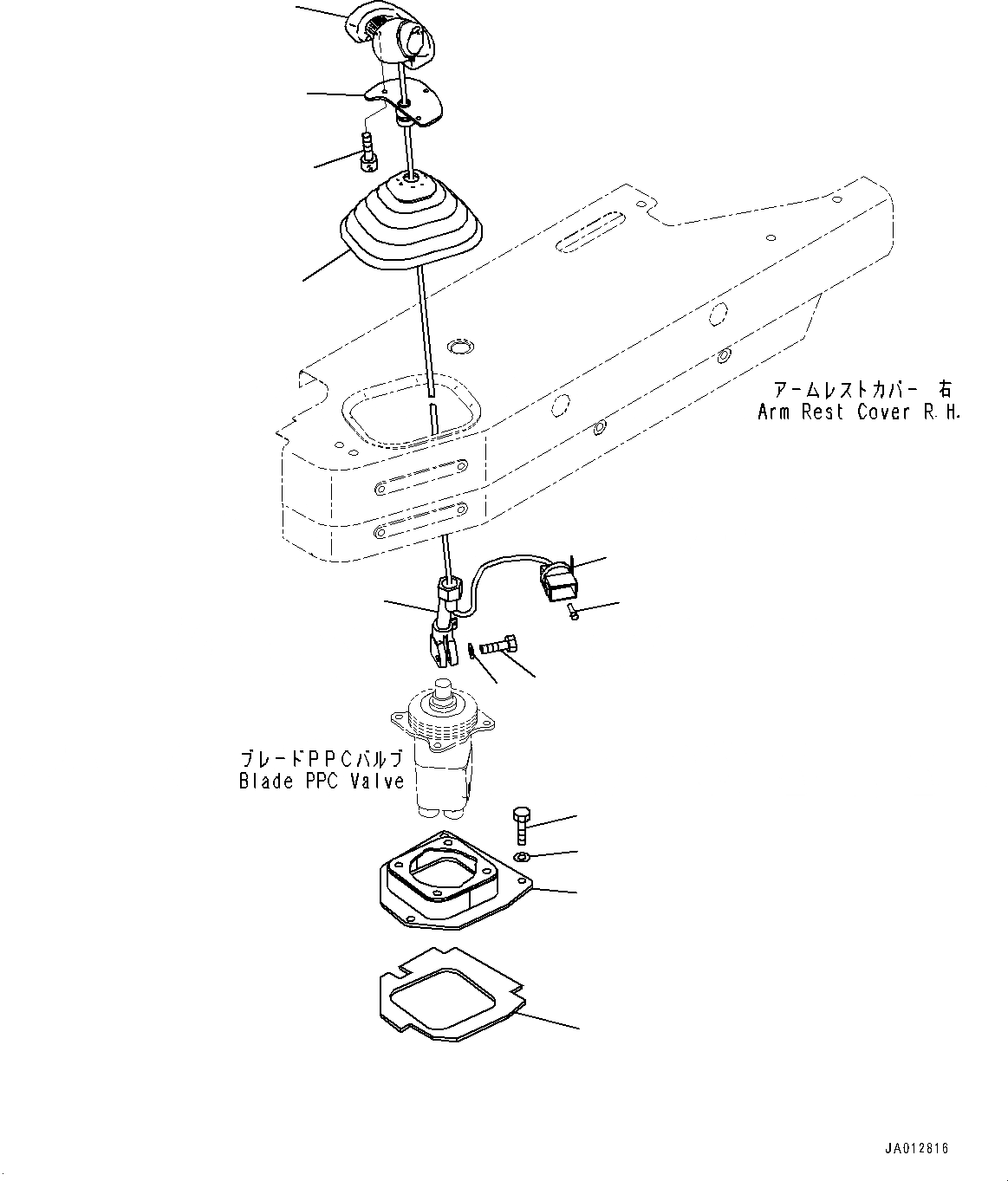 アームレストカバー 右
Arm Rest Cover R.H.

ブレードPPCバルブ
Blade PPC Valve

JA012816