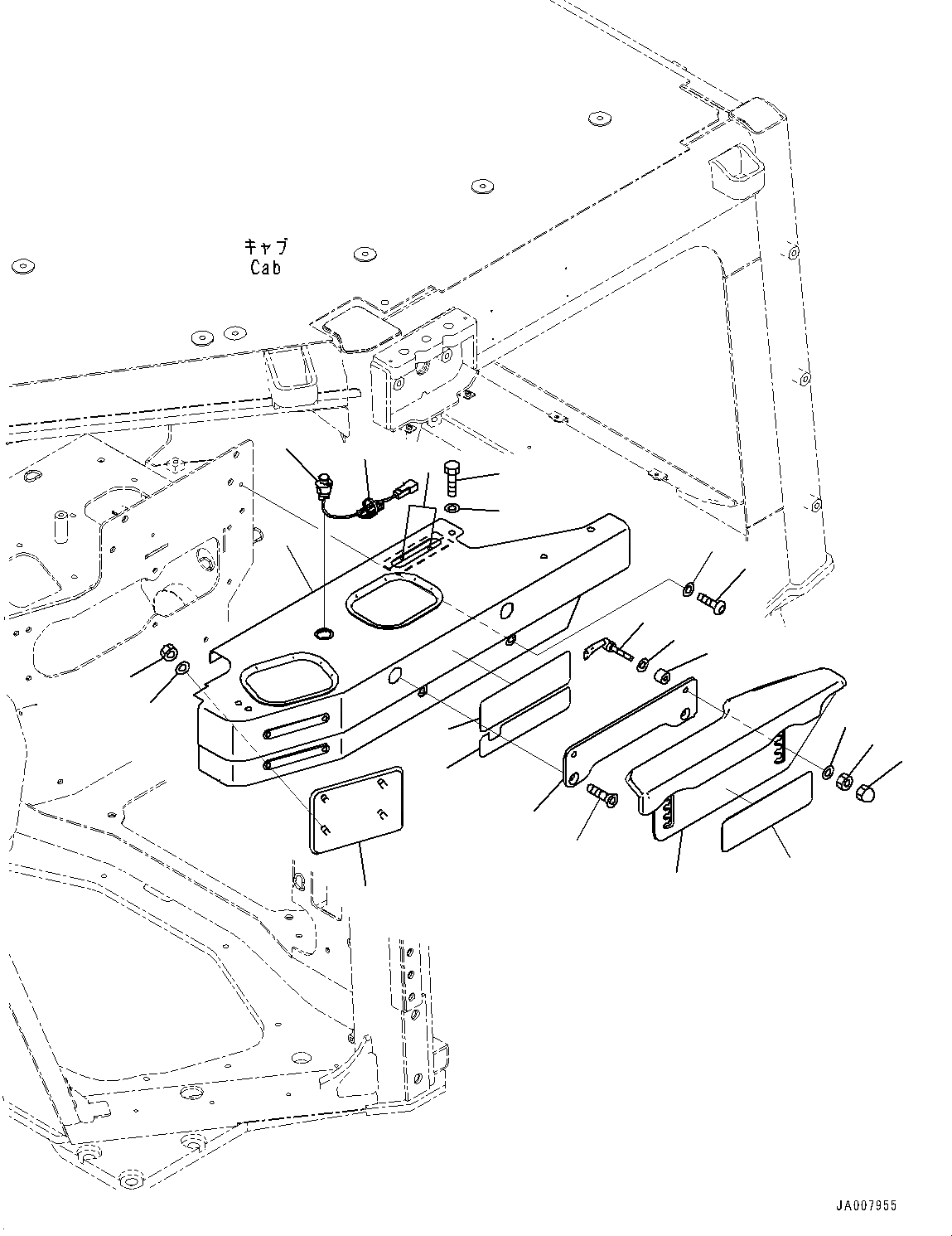 キャブ
Cab

JA007955