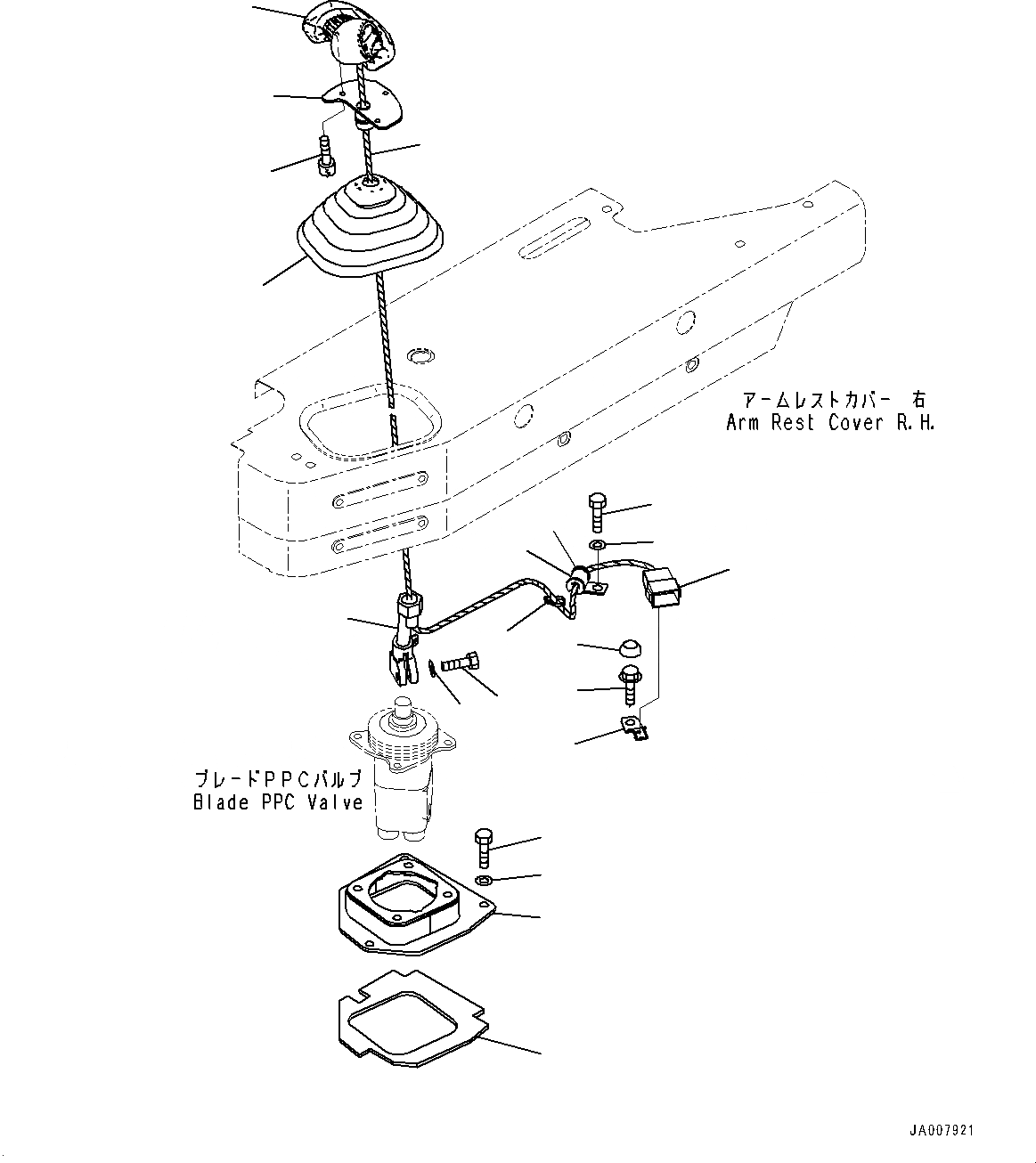 アームレストカバー 右
Arm Rest Cover R.H.

ブレードPPCバルブ
Blade PPC Valve

JA007921