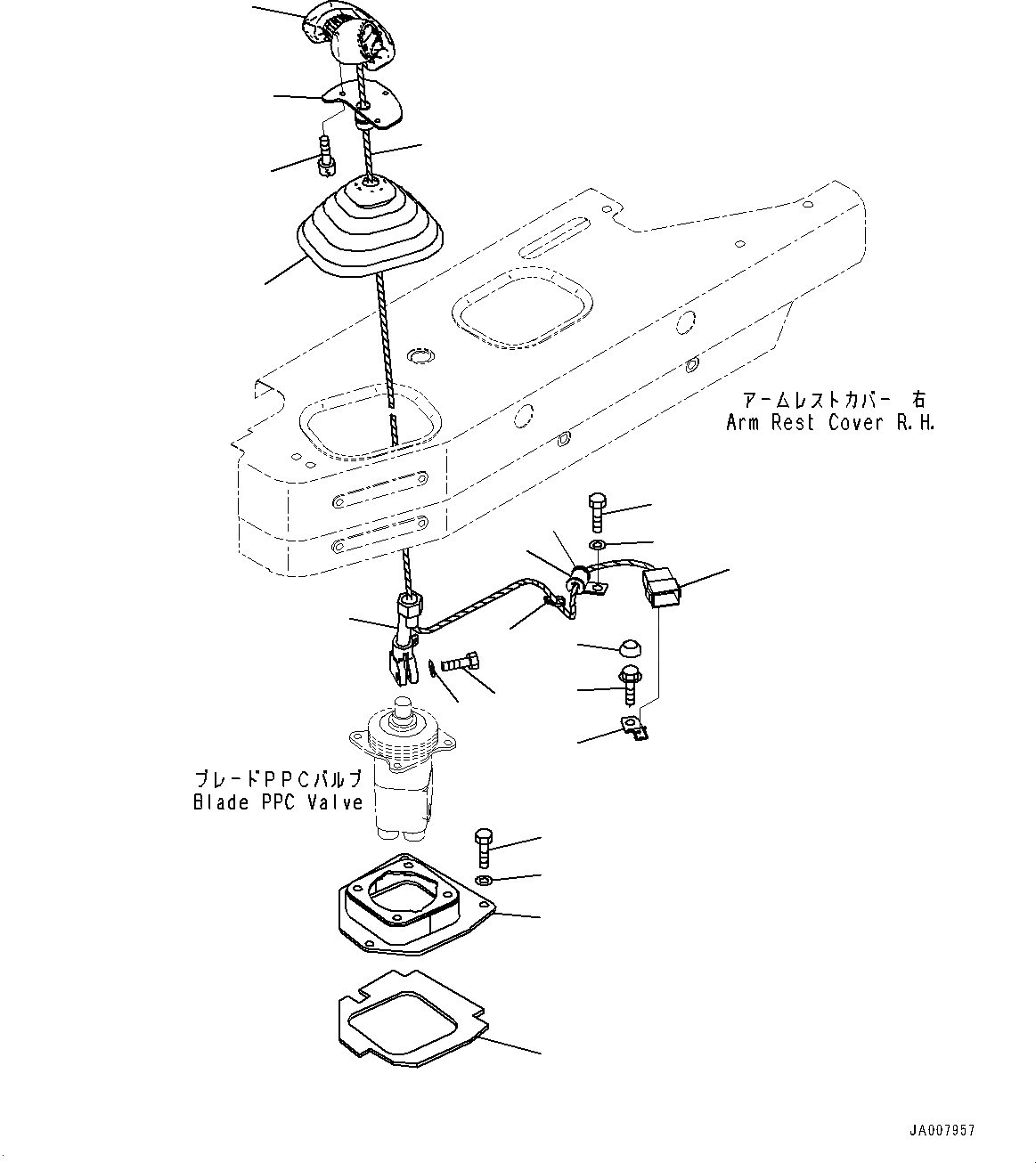 アームレストカバー 右
Arm Rest Cover R.H.

ブレードPPCバルブ
Blade PPC Valve

JA007957