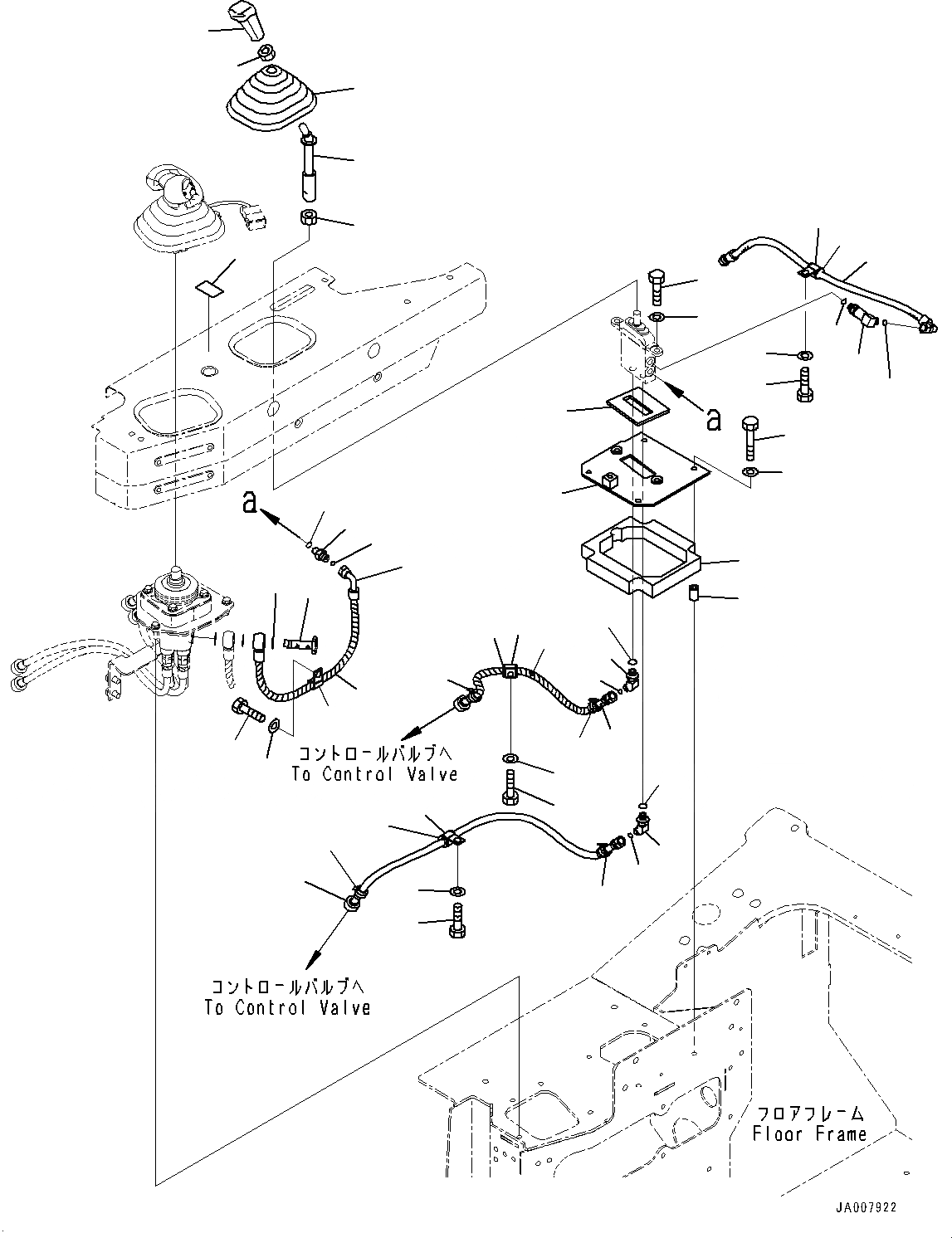 a

a

コントロールバルブへ
To Control Valve

コントロールバルブへ
To Control Valve

フロアフレーム
Floor Frame

JA007922