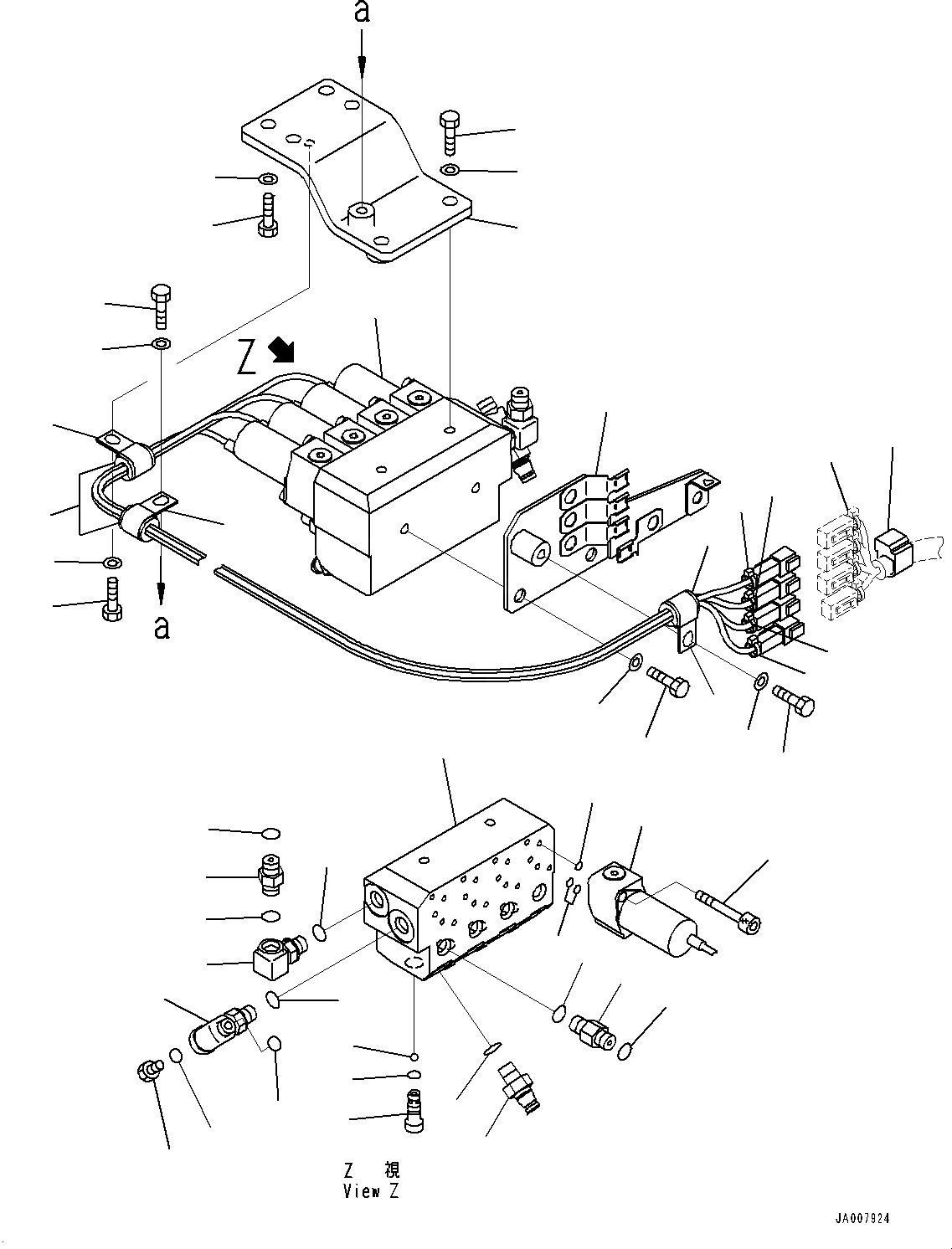 a

Z

a

Z 視
View Z

JA007924