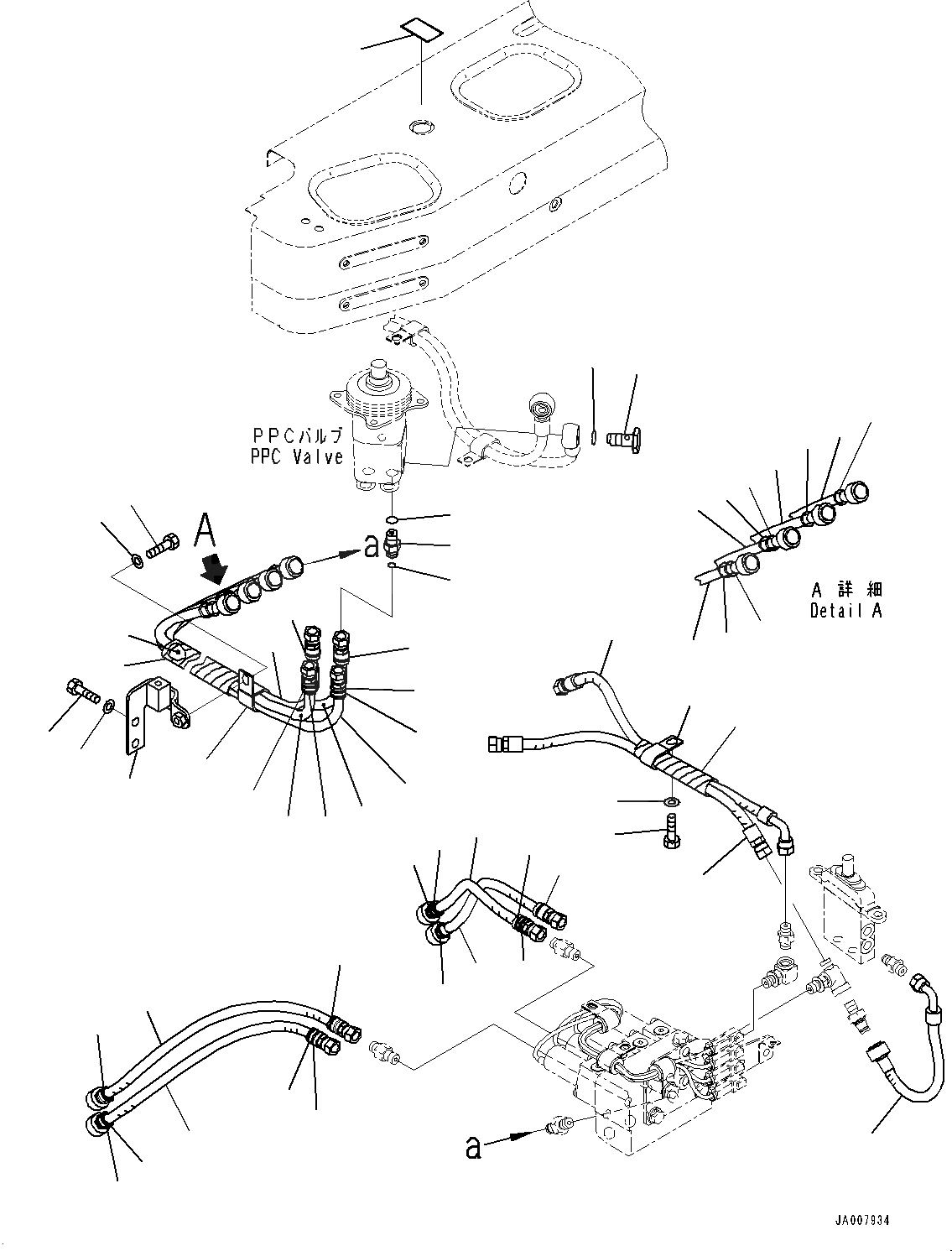 PPCバルブ
PPC Valve

A

a

A 詳細
Detail A

a

JA007934