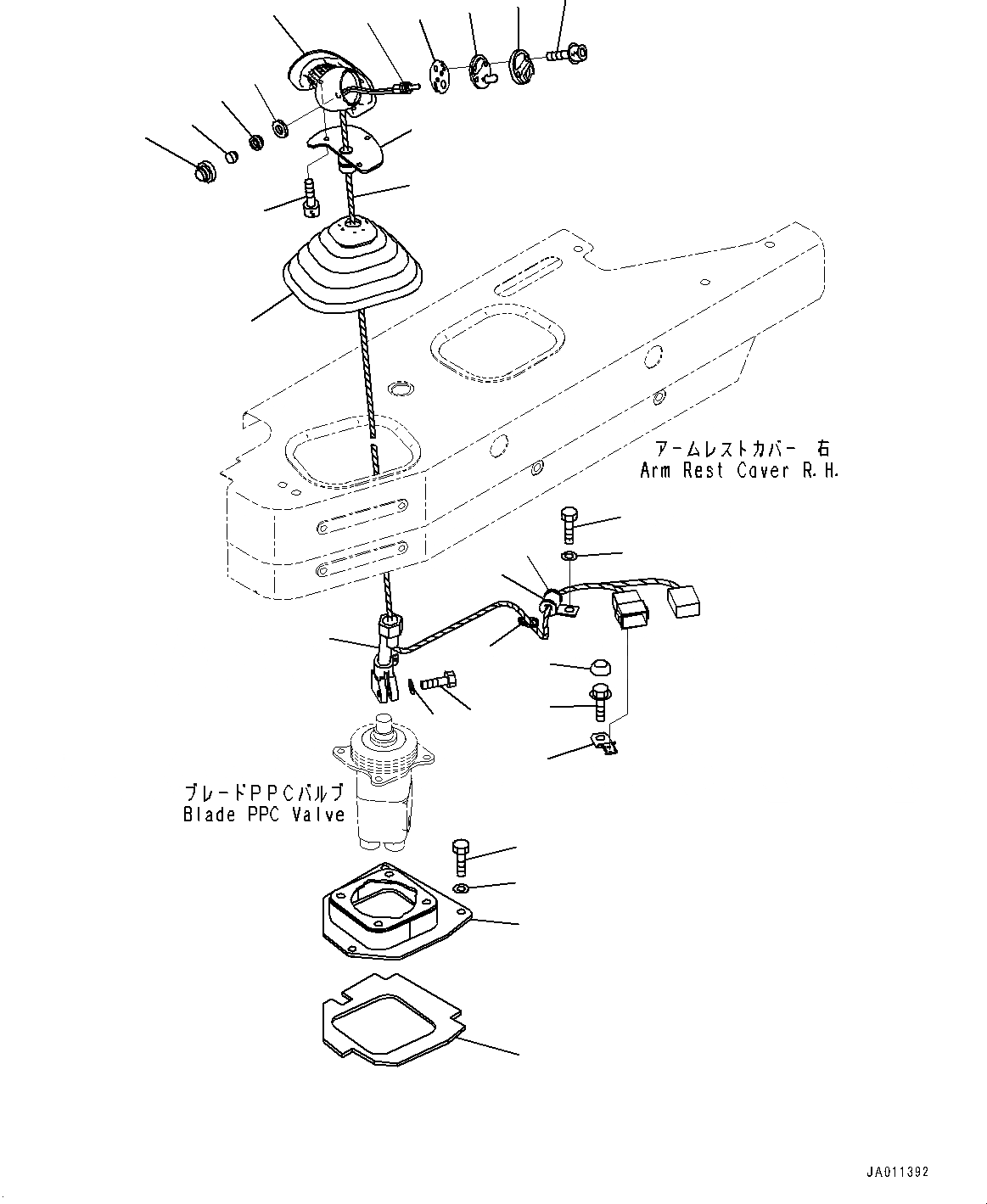 アームレストカバー 右
Arm Rest Cover R.H.

ブレードPPCバルブ
Blade PPC Valve

JA011392