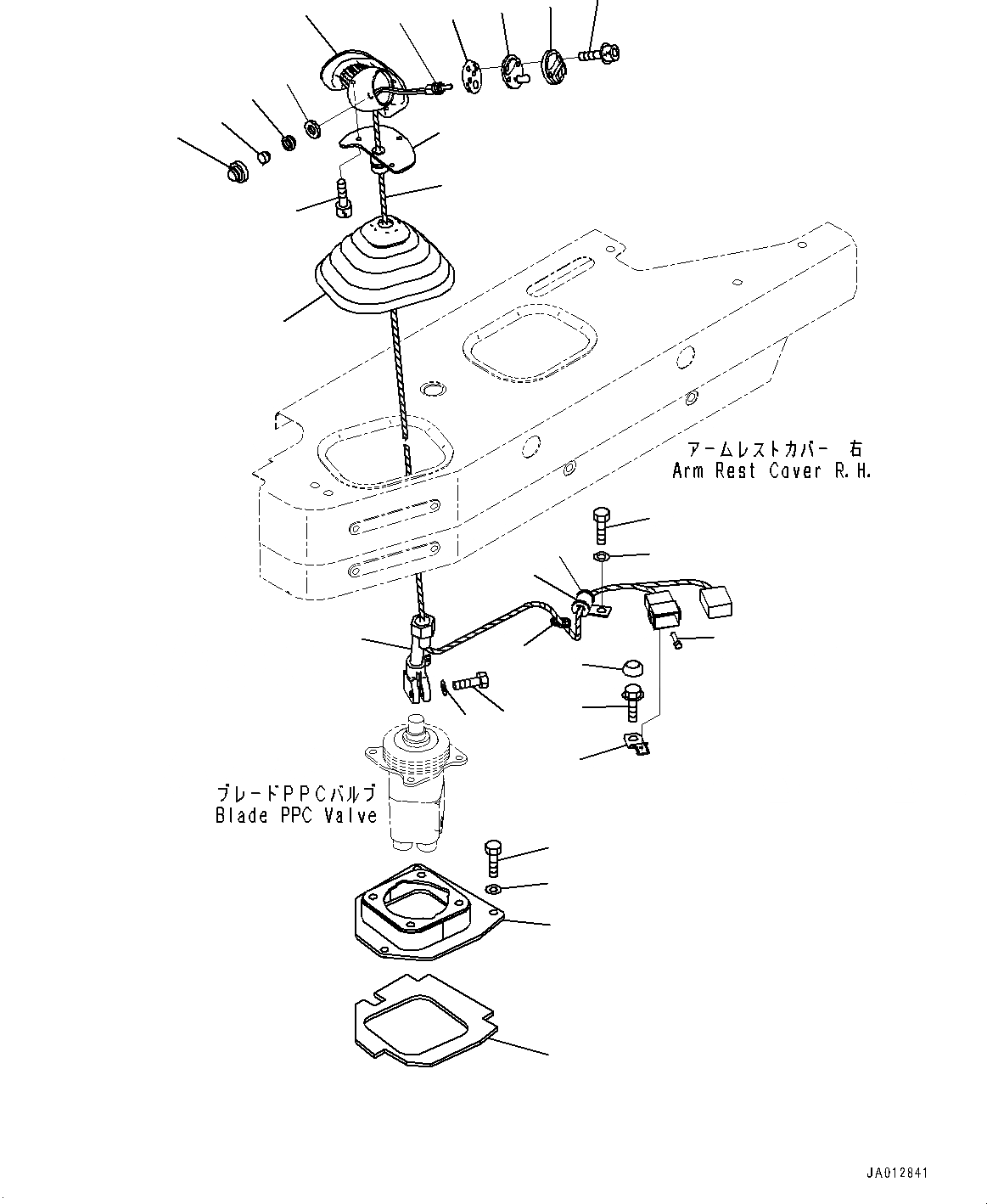 アームレストカバー　右
Arm Rest Cover R.H.

ブレードPPCバルブ
Blade PPC Valve

JA012841