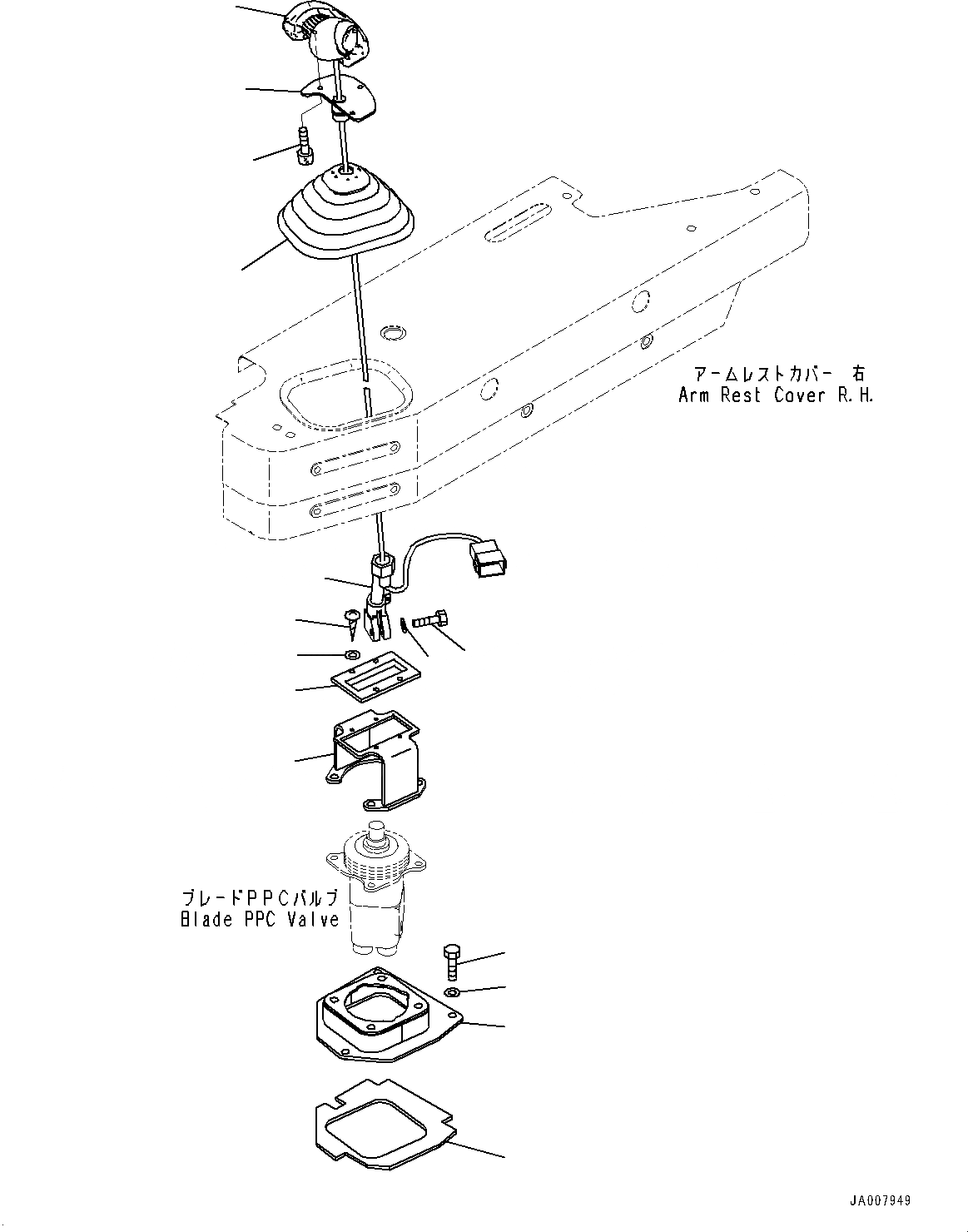 アームレストカバー 右
Arm Rest Cover R.H.

ブレードPPCバルブ
Blade PPC Valve

JA007949