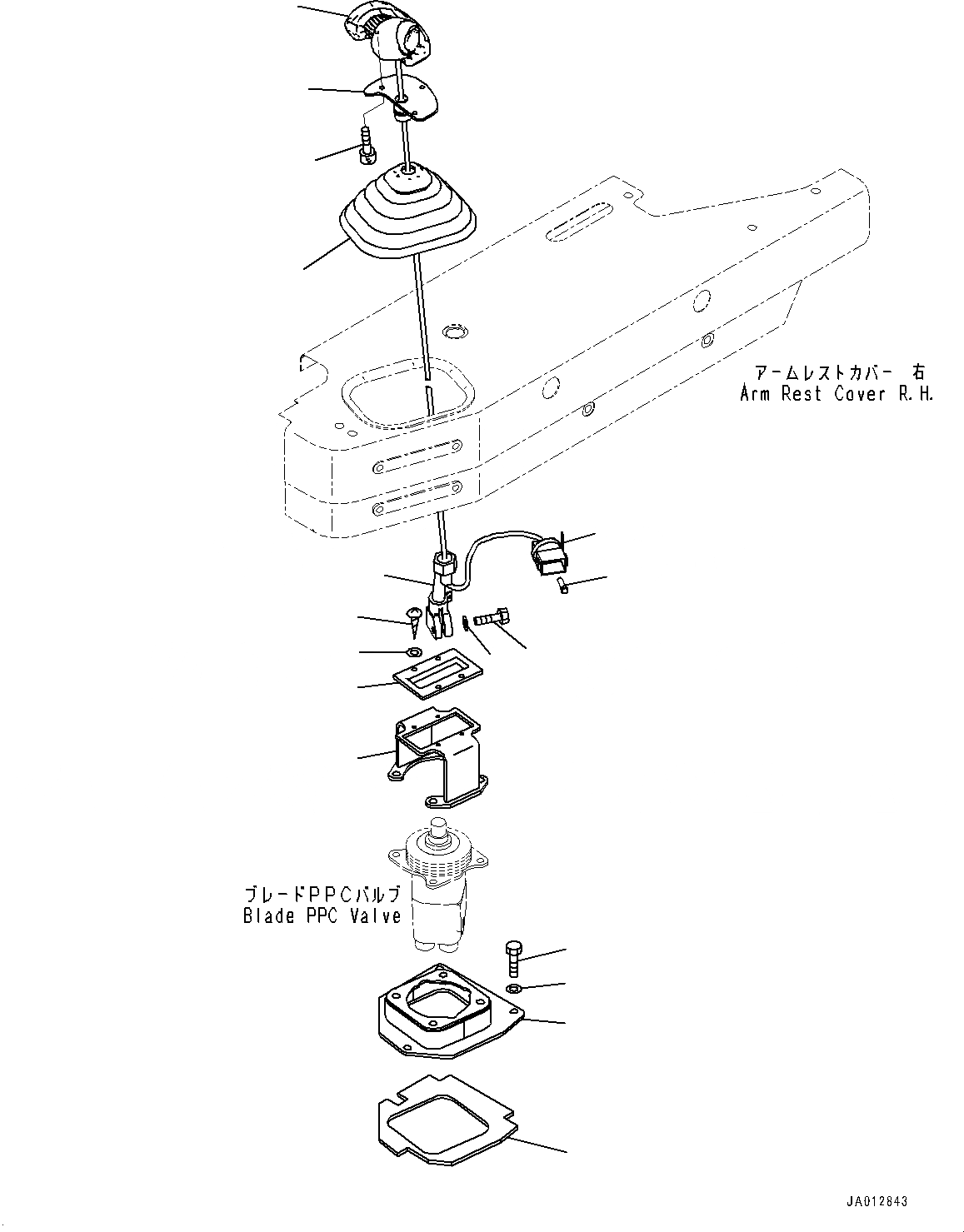 アームレストカバー 右
Arm Rest Cover R.H.

ブレードPPCバルブ
Blade PPC Valve

JA012843