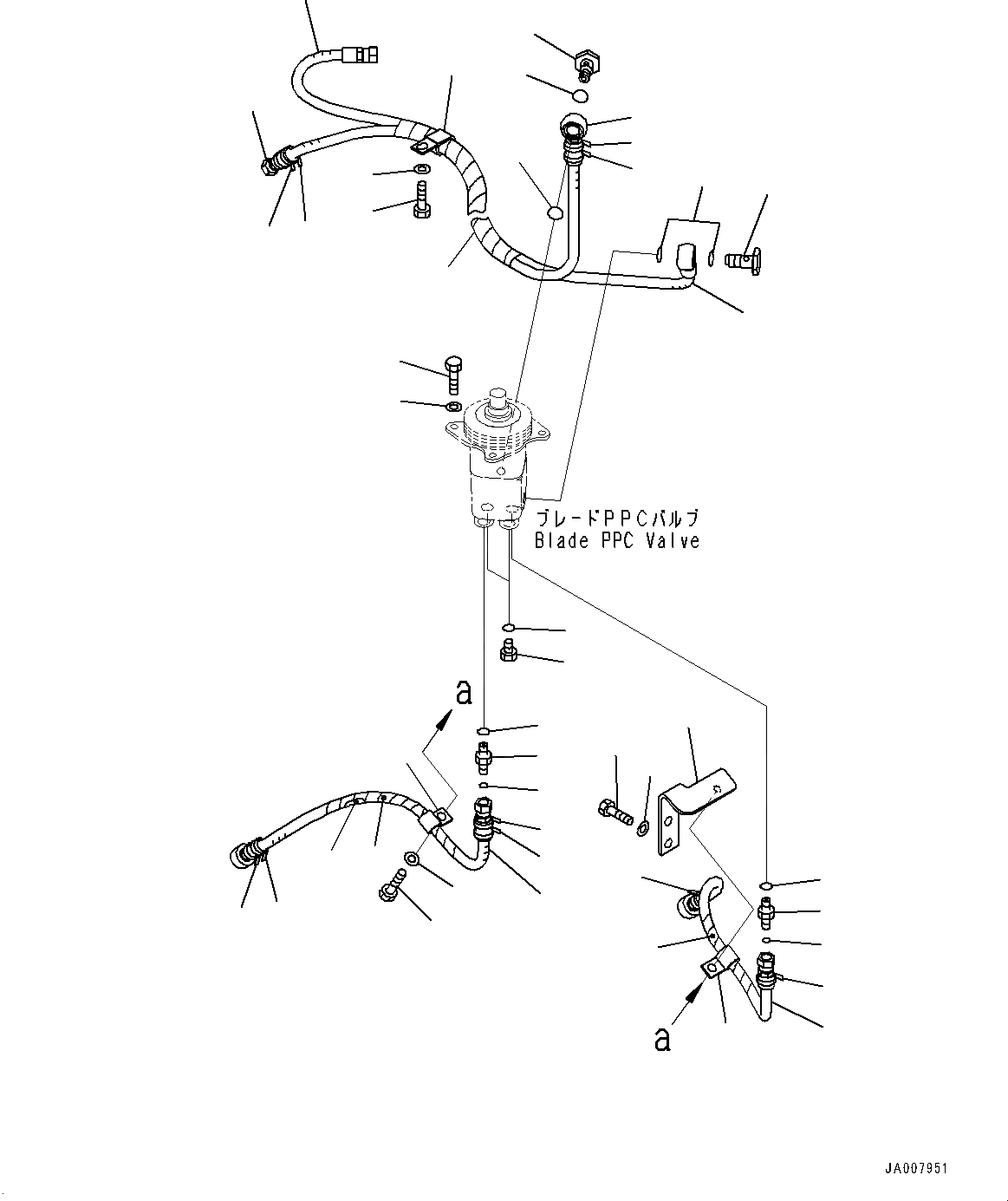 ブレードPPCバルブ
Blade PPC Valve

a

a

JA007951