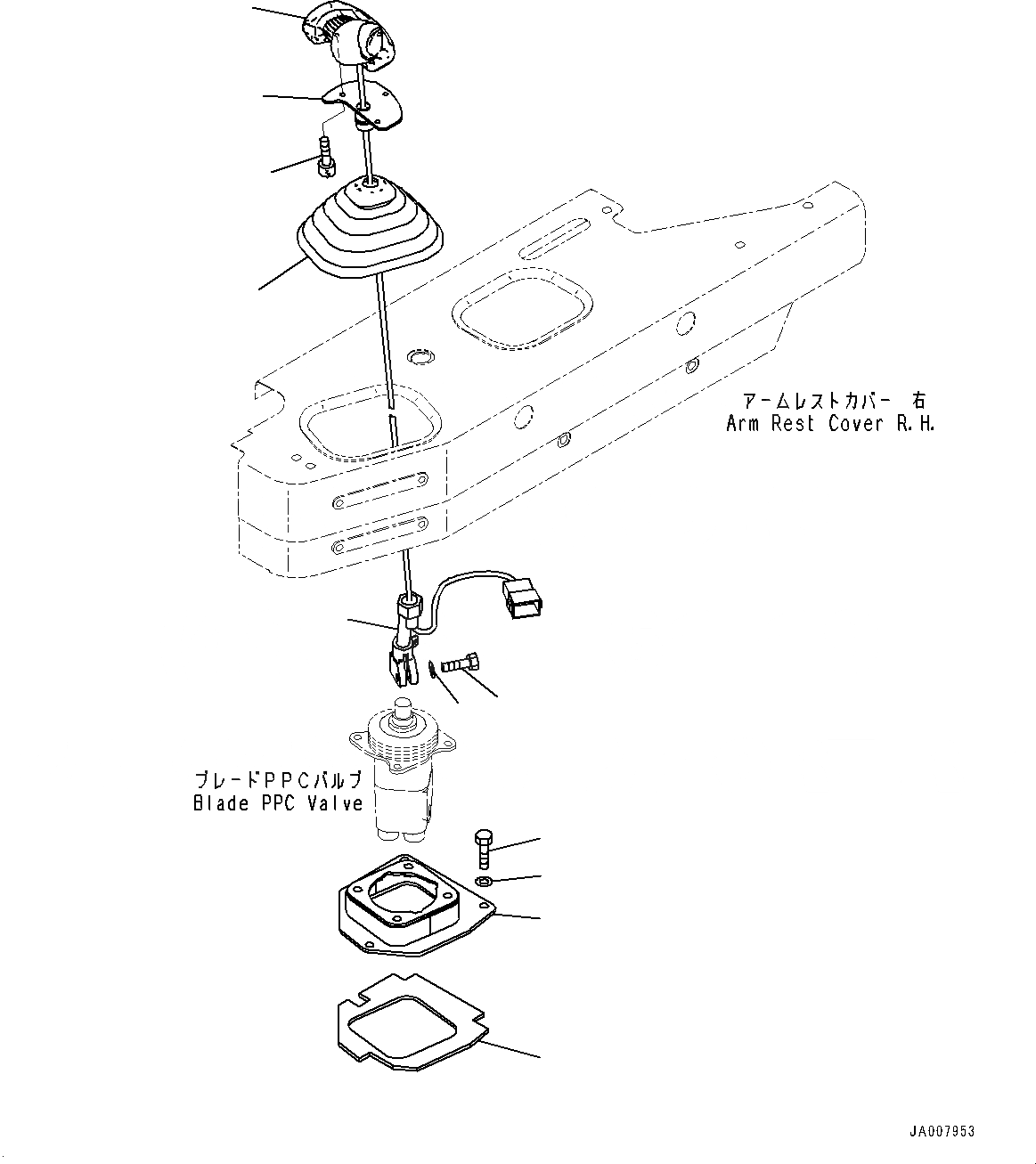 アームレストカバー 右
Arm Rest Cover R.H.

ブレードPPCバルブ
Blade PPC Valve

JA007953