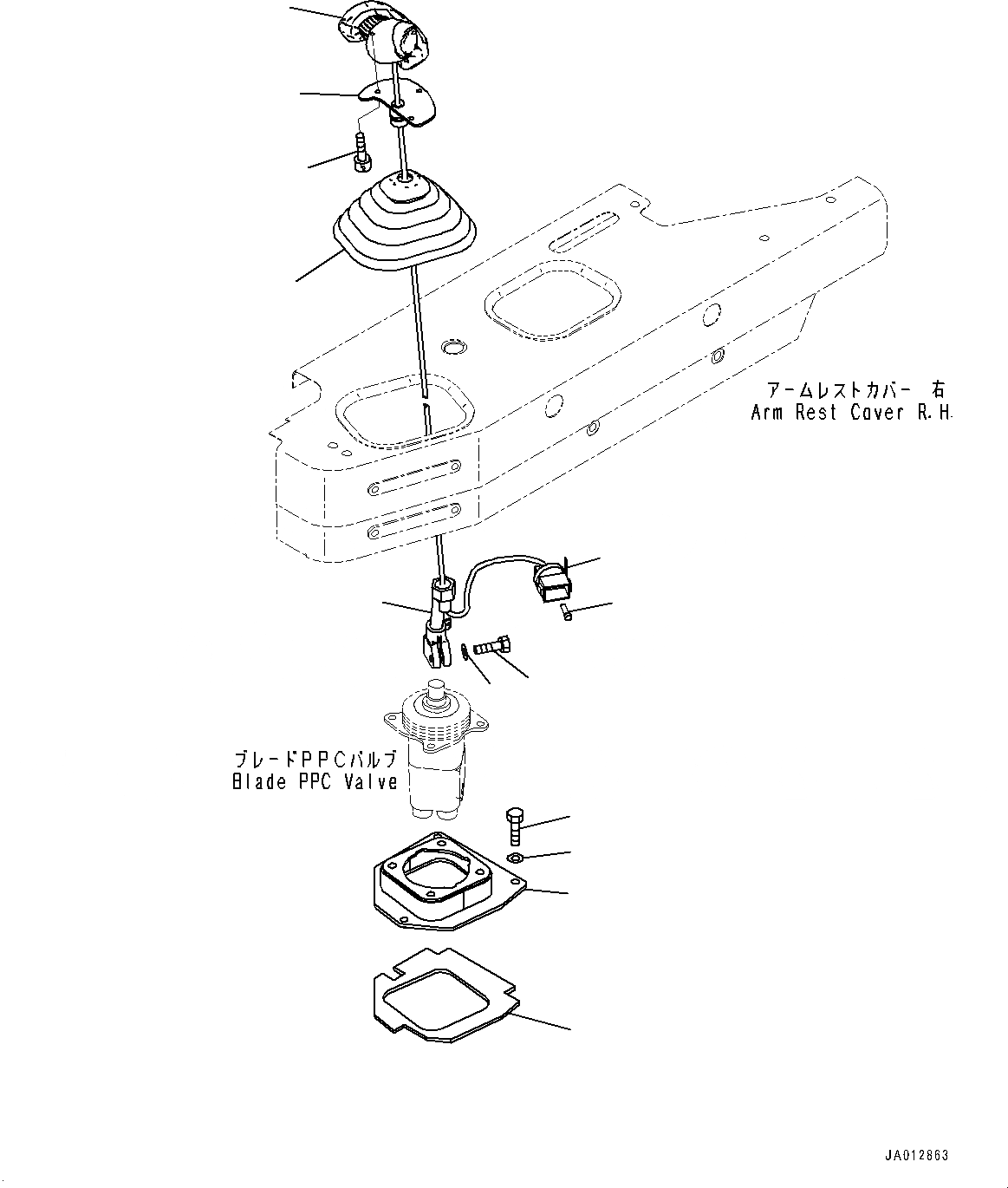 アームレストカバー 右
Arm Rest Cover R.H.

ブレードPPCバルブ
Blade PPC Valve

JA012863