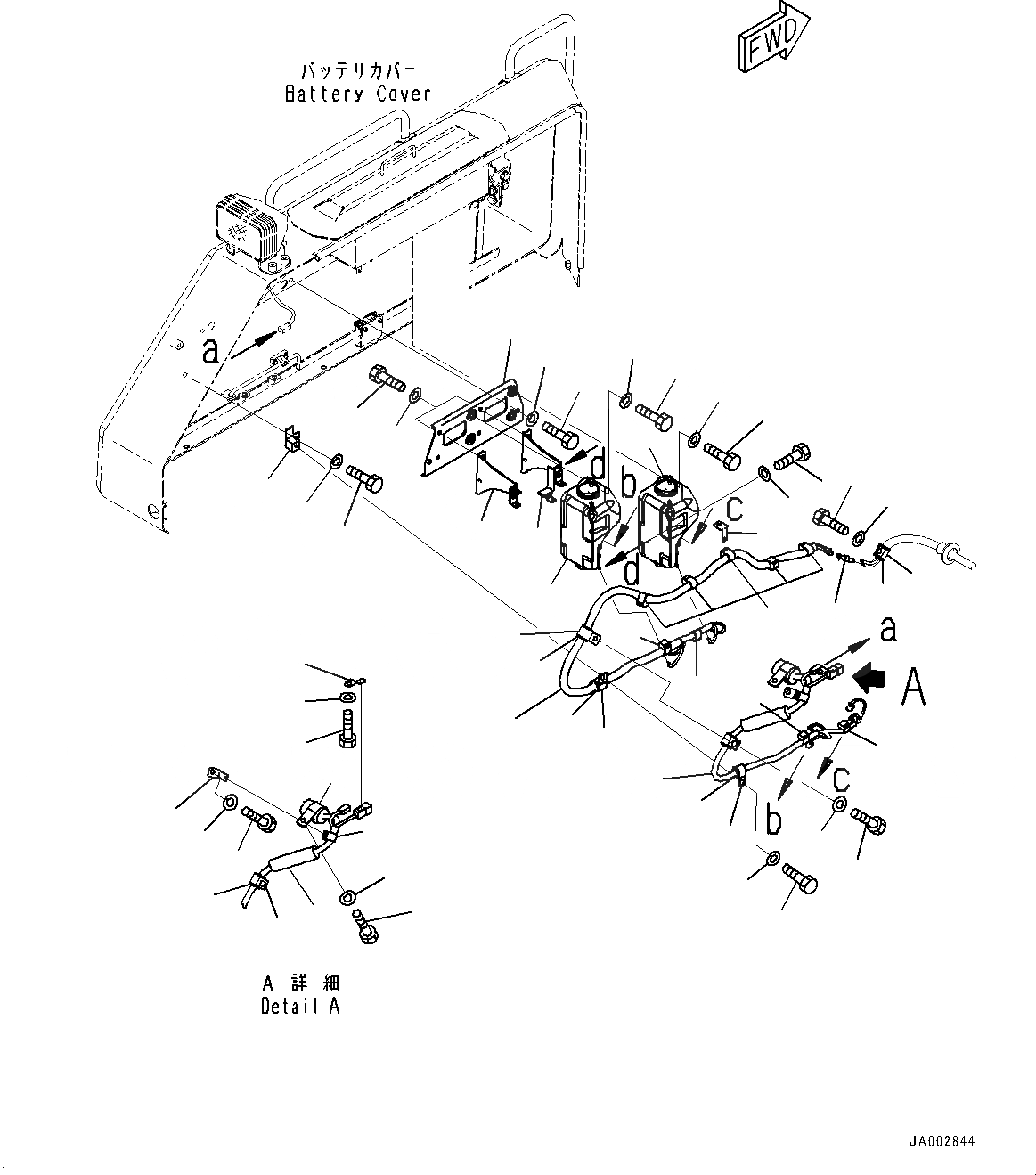 FWD

バッテリカバー
Battery Cover

a

d

b

c

d

a

A

c

b

A 詳 細
Detail A

JA002844