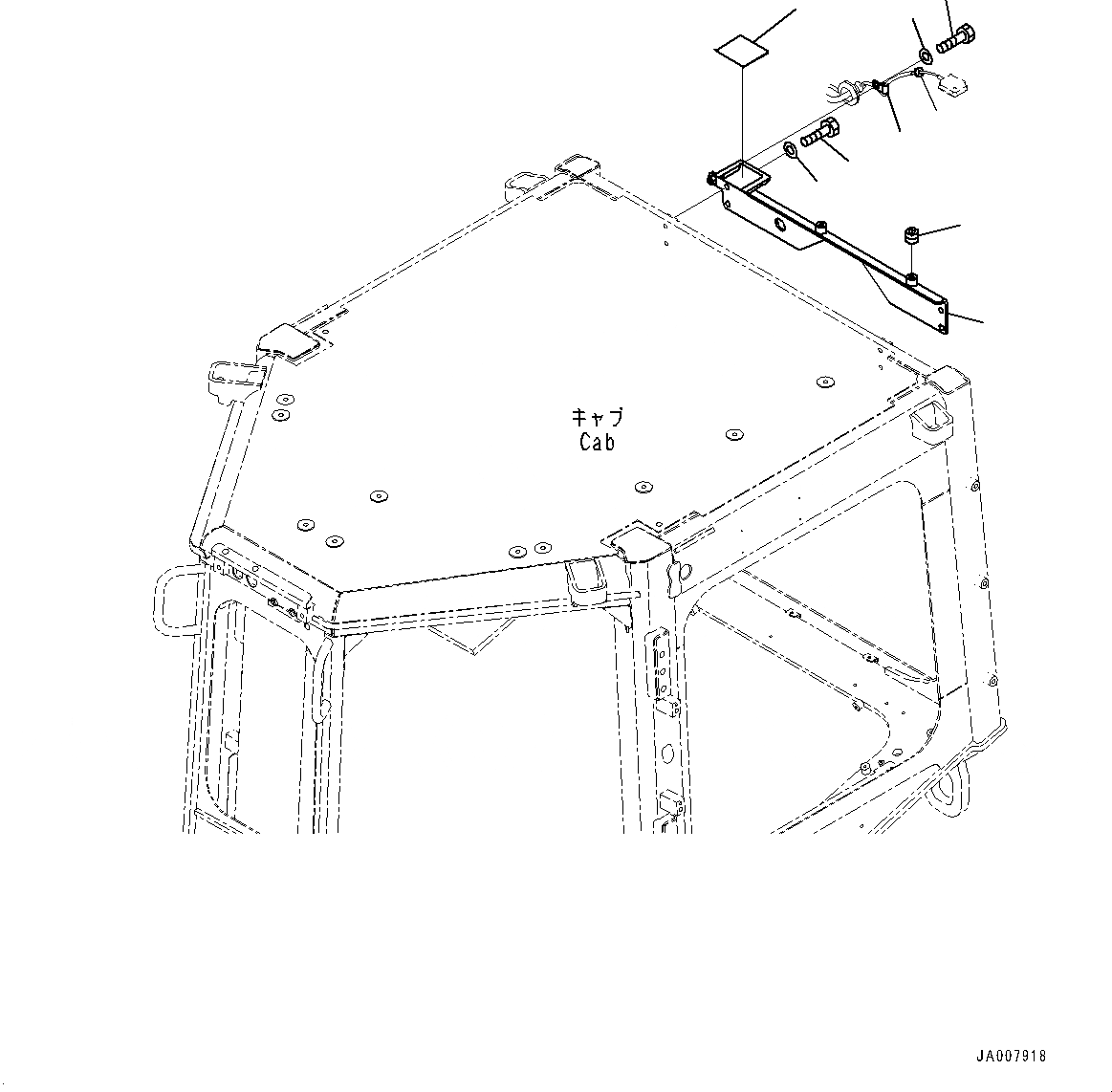 キャブ
Cab

JA007918