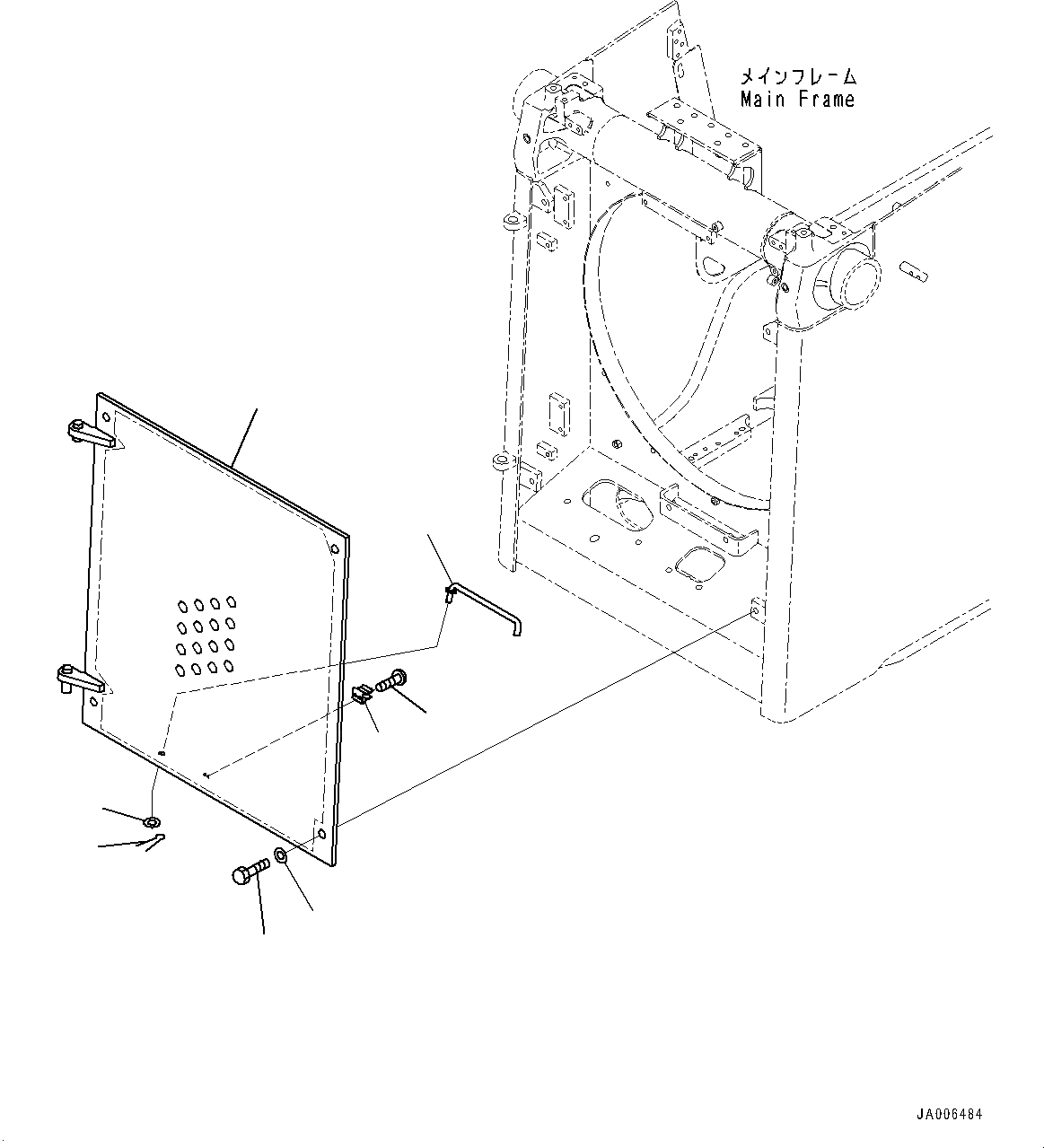 メインフレーム
Main Frame

JA006484