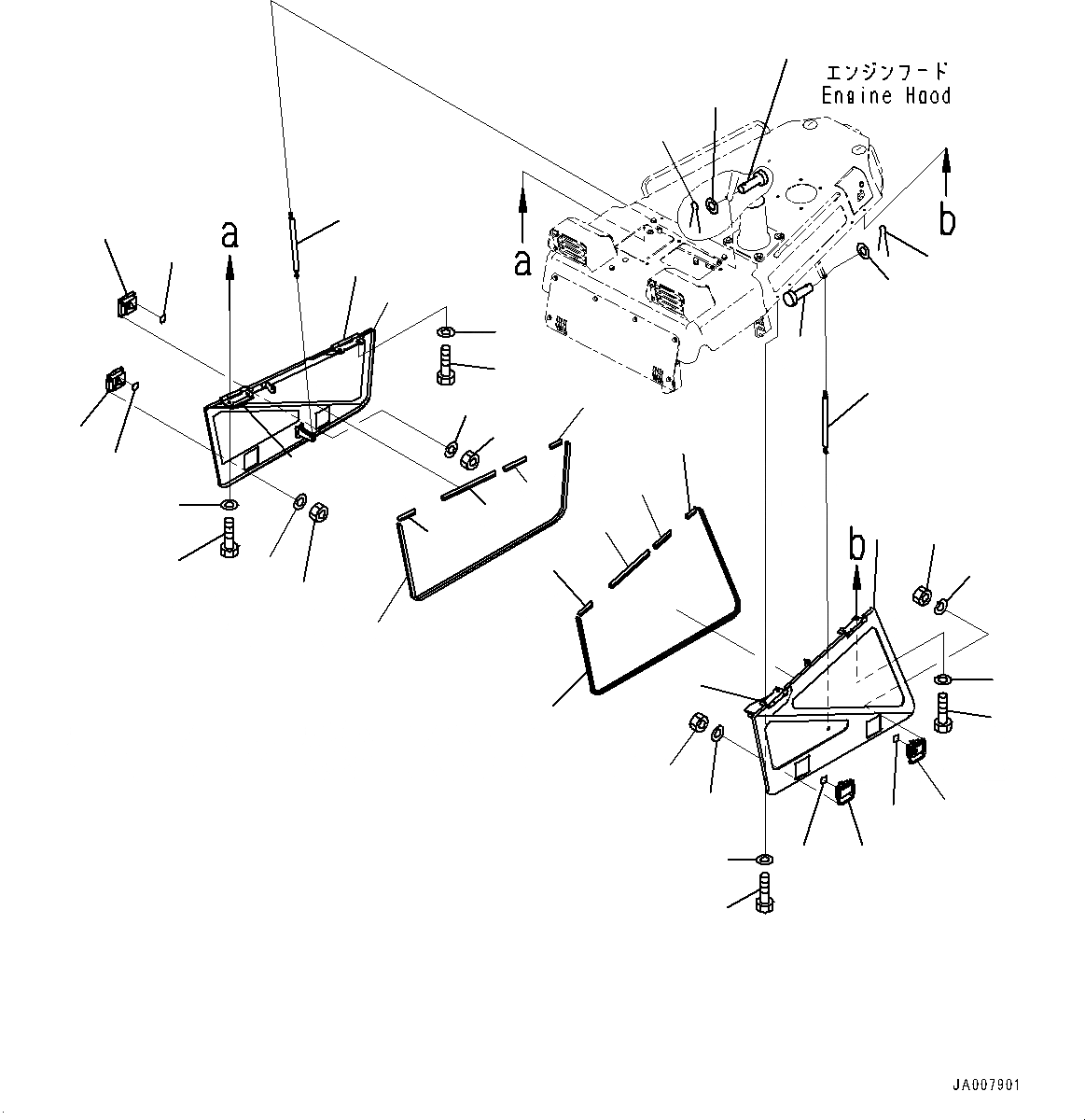 エンジンフード
Engine Hood

a

a

b

b

JA007901