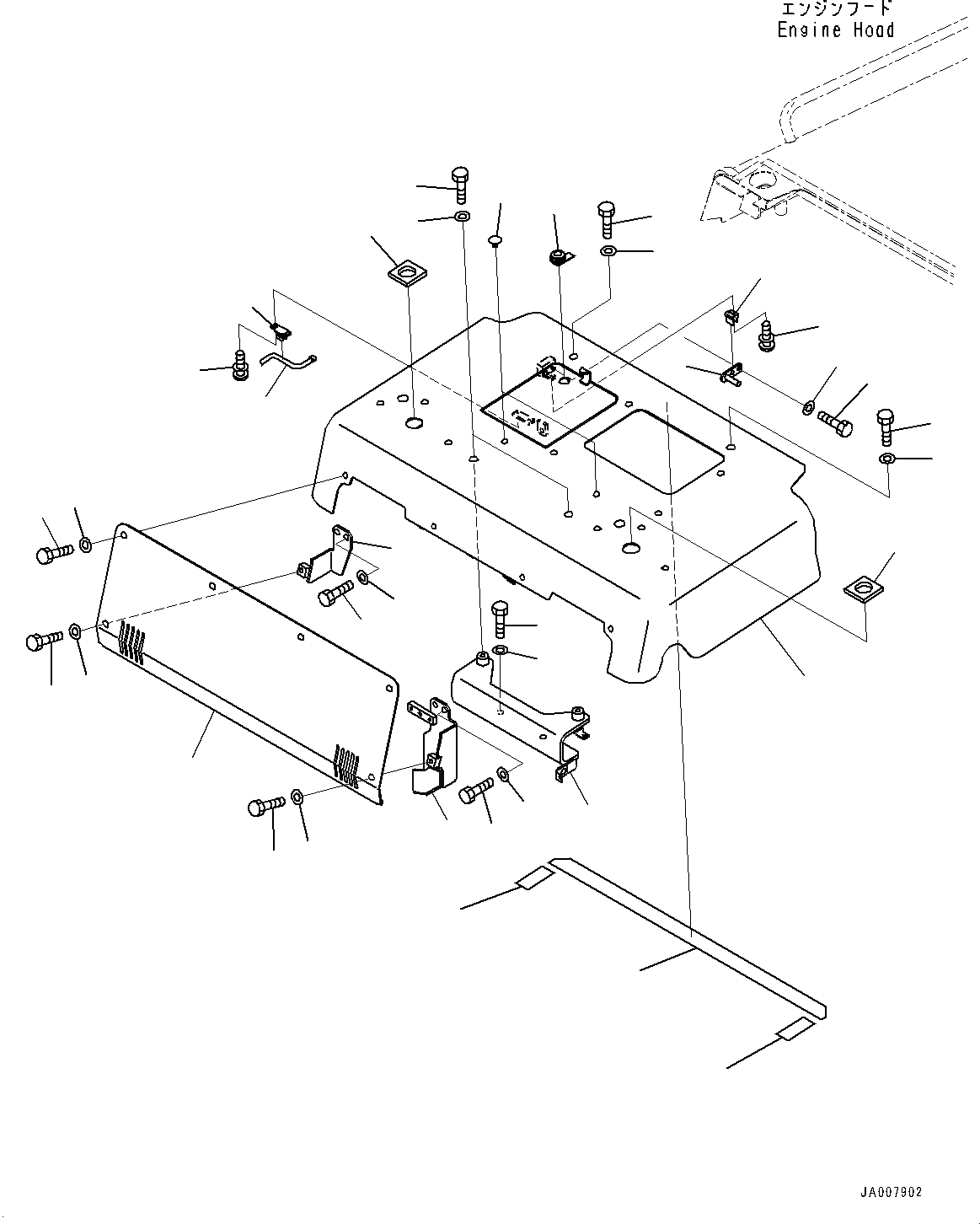 エンジンフード
Engine Hood

JA007902