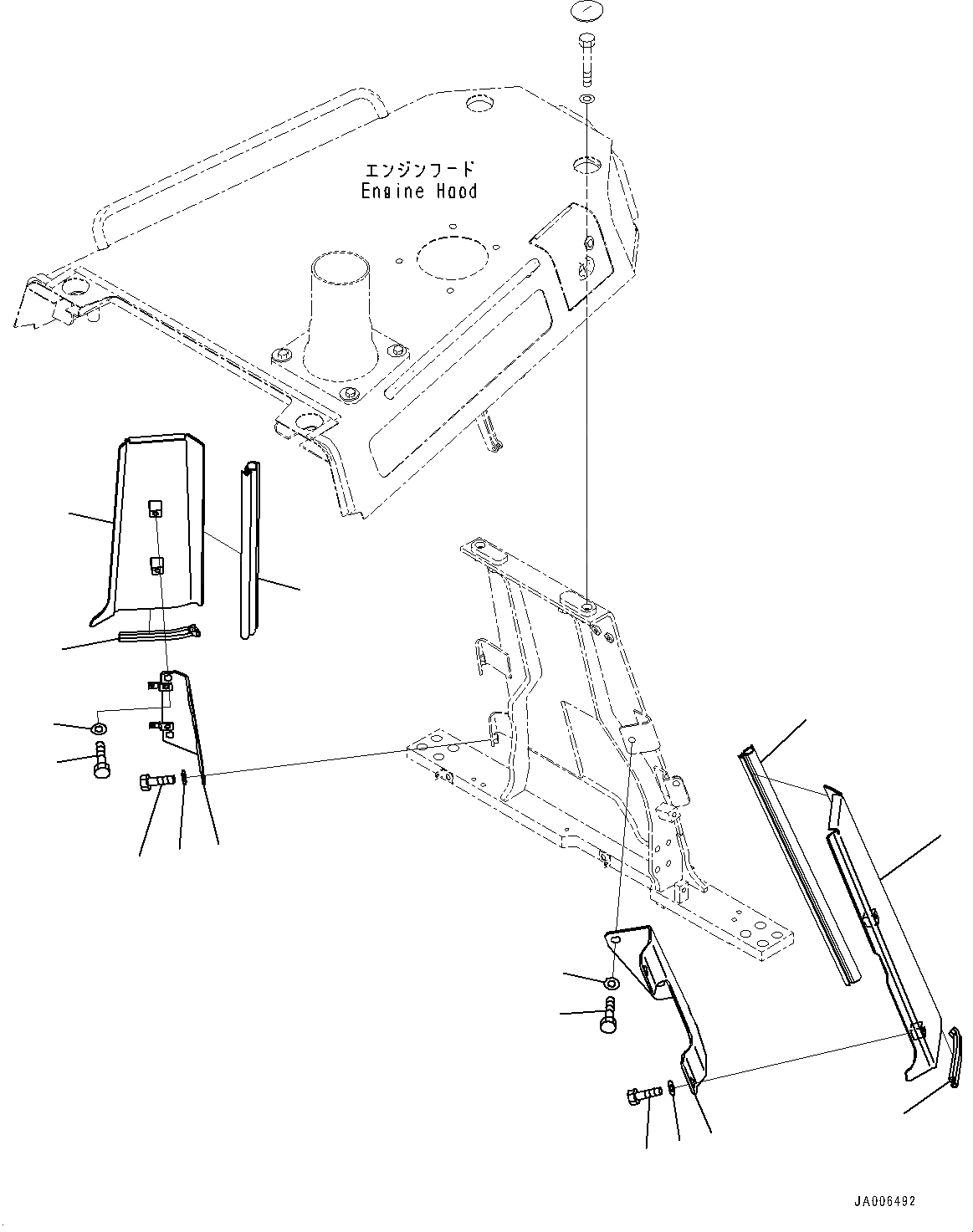 エンジンフード
Engine Hood

JA006492