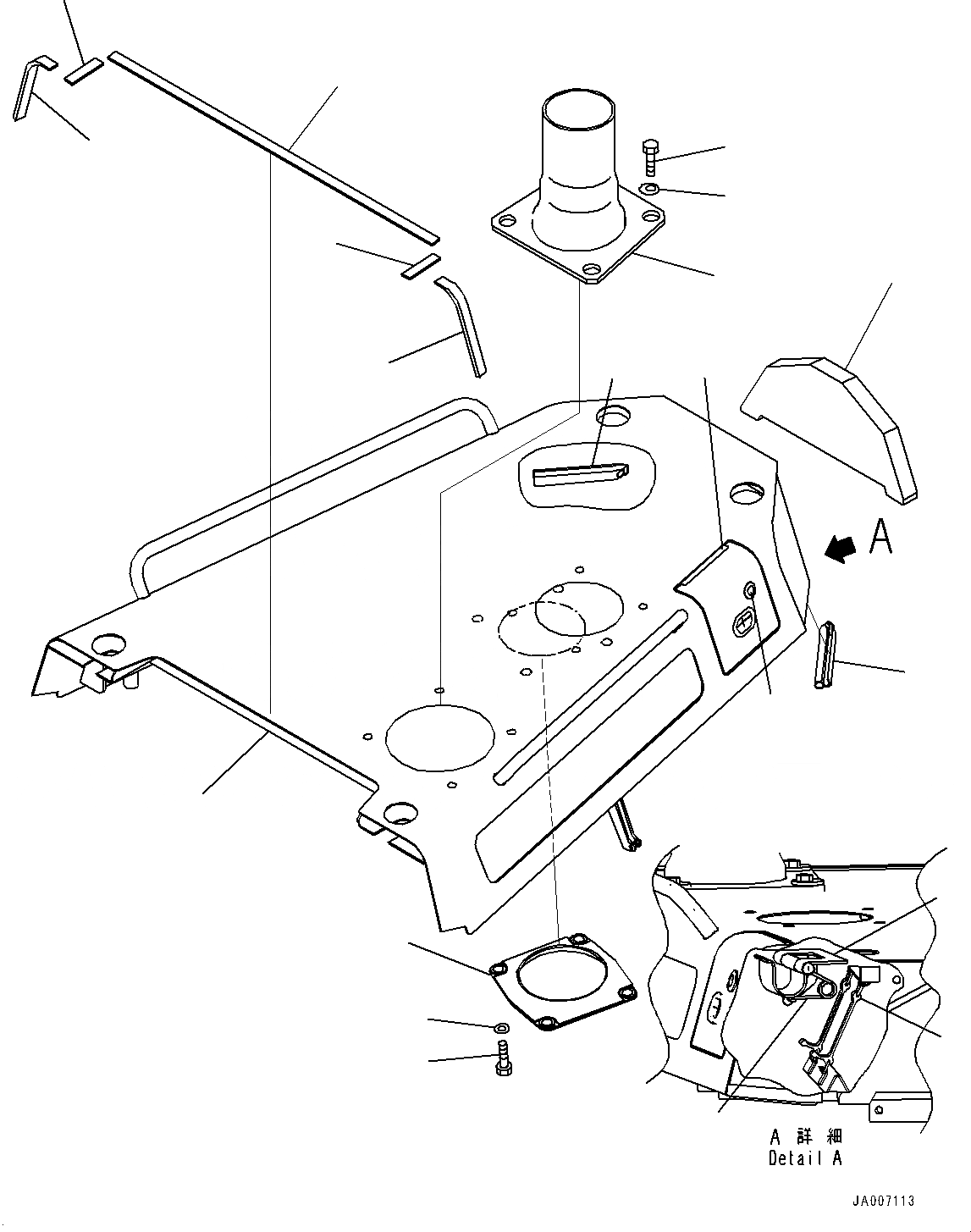 A

A 詳 細
Detail A

JA007113