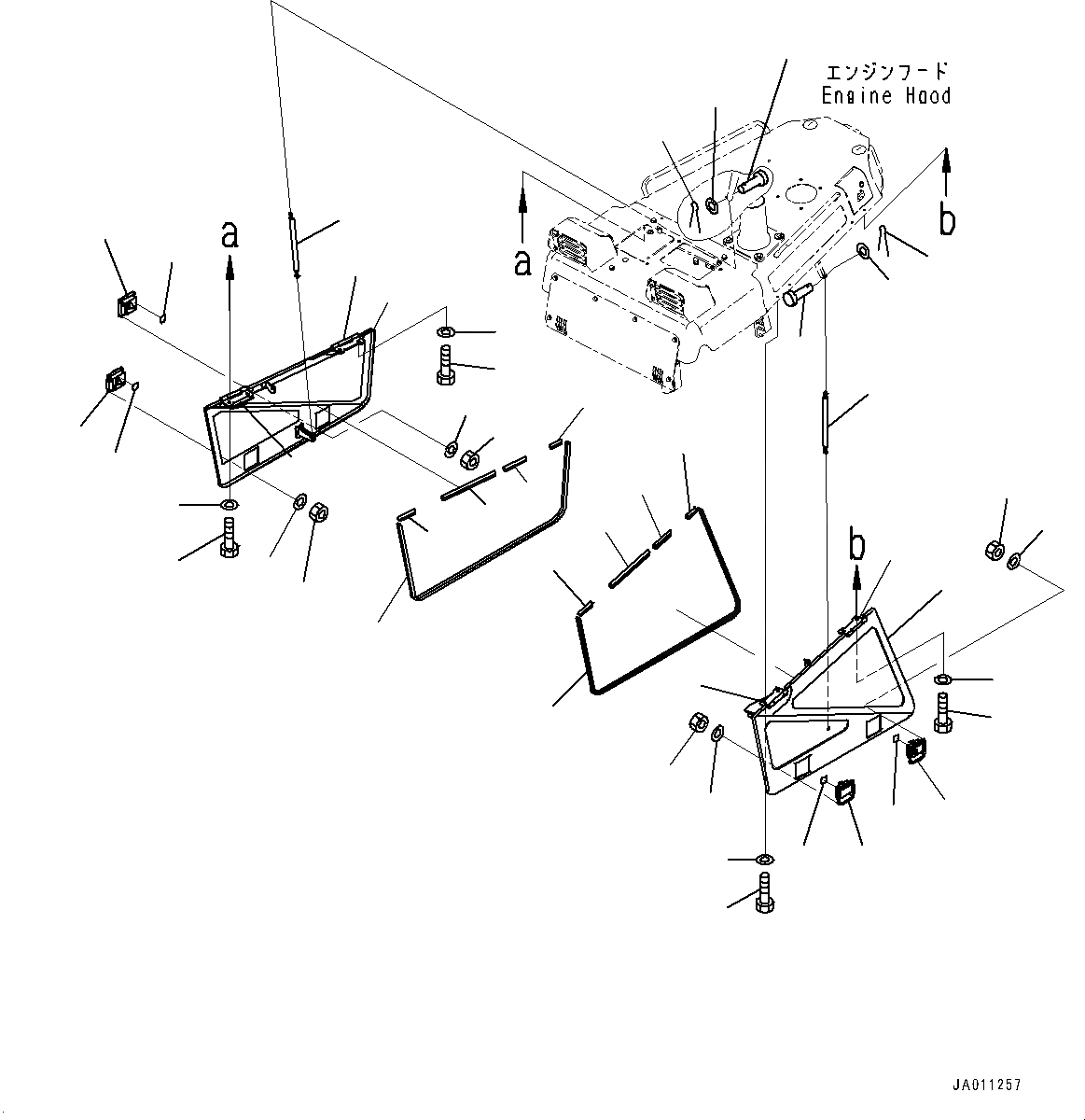 エンジンフード
Engine Hood

a

a

b

b

JA011257