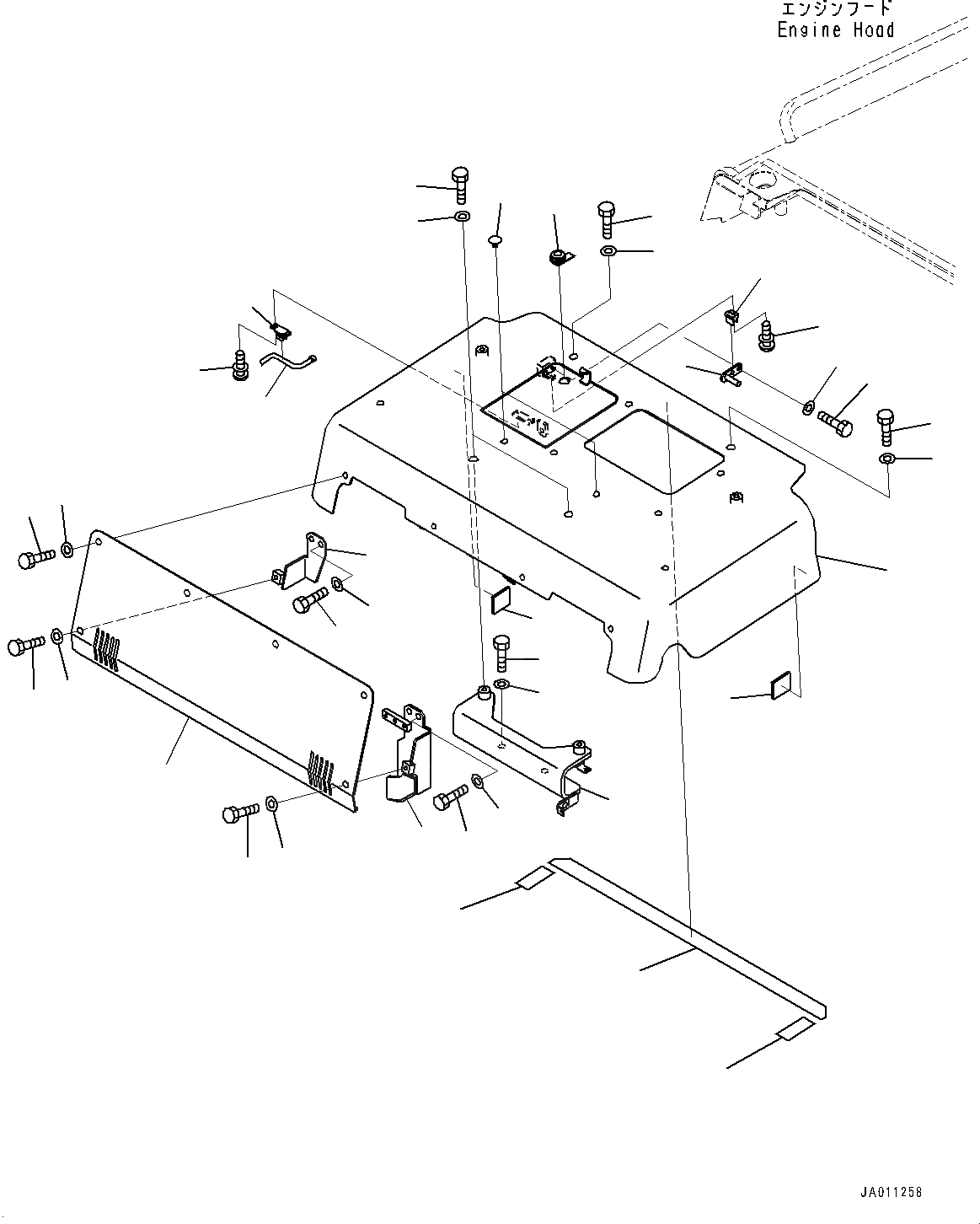 エンジンフード
Engine Hood

JA011258