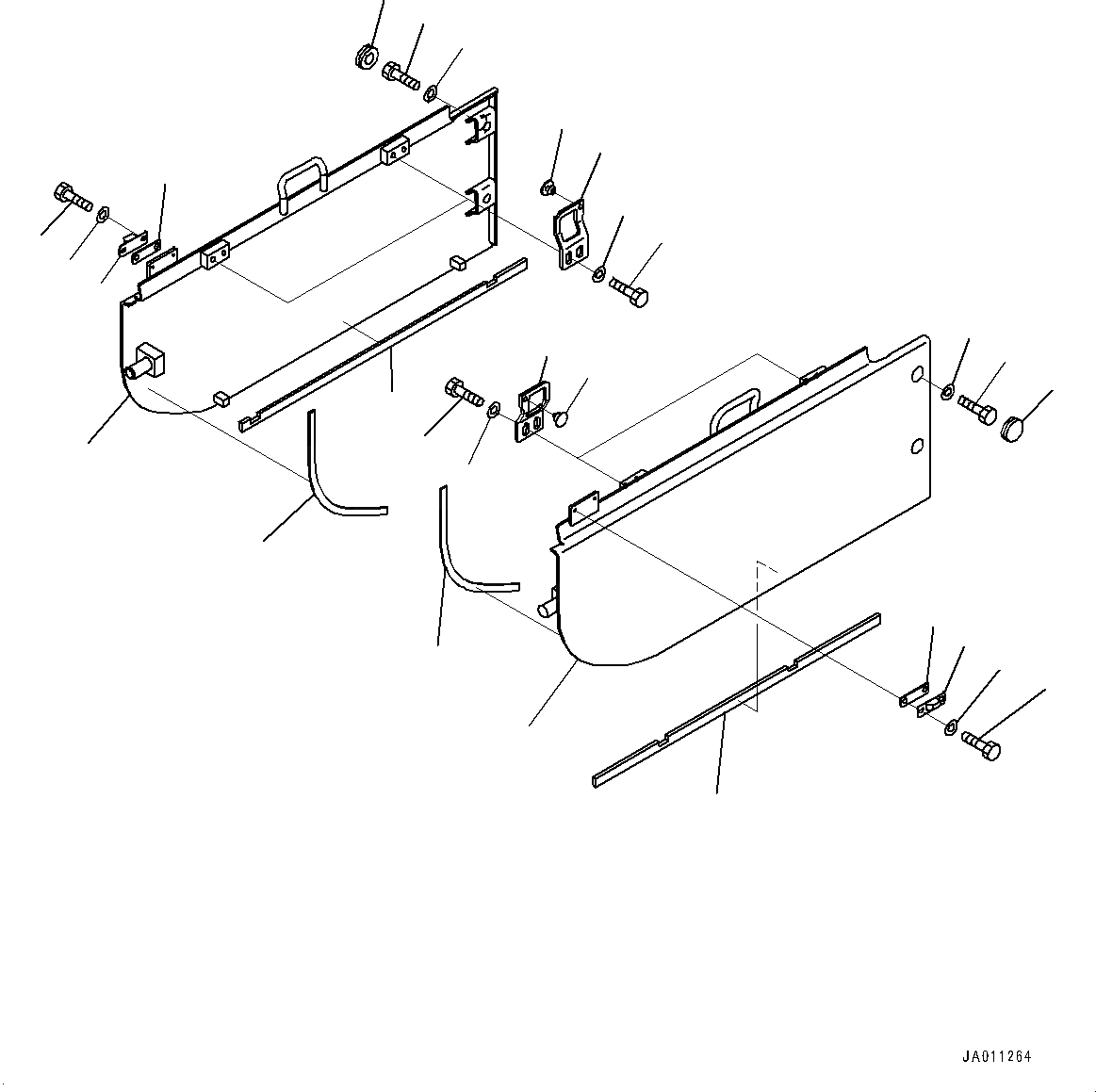 JA011264