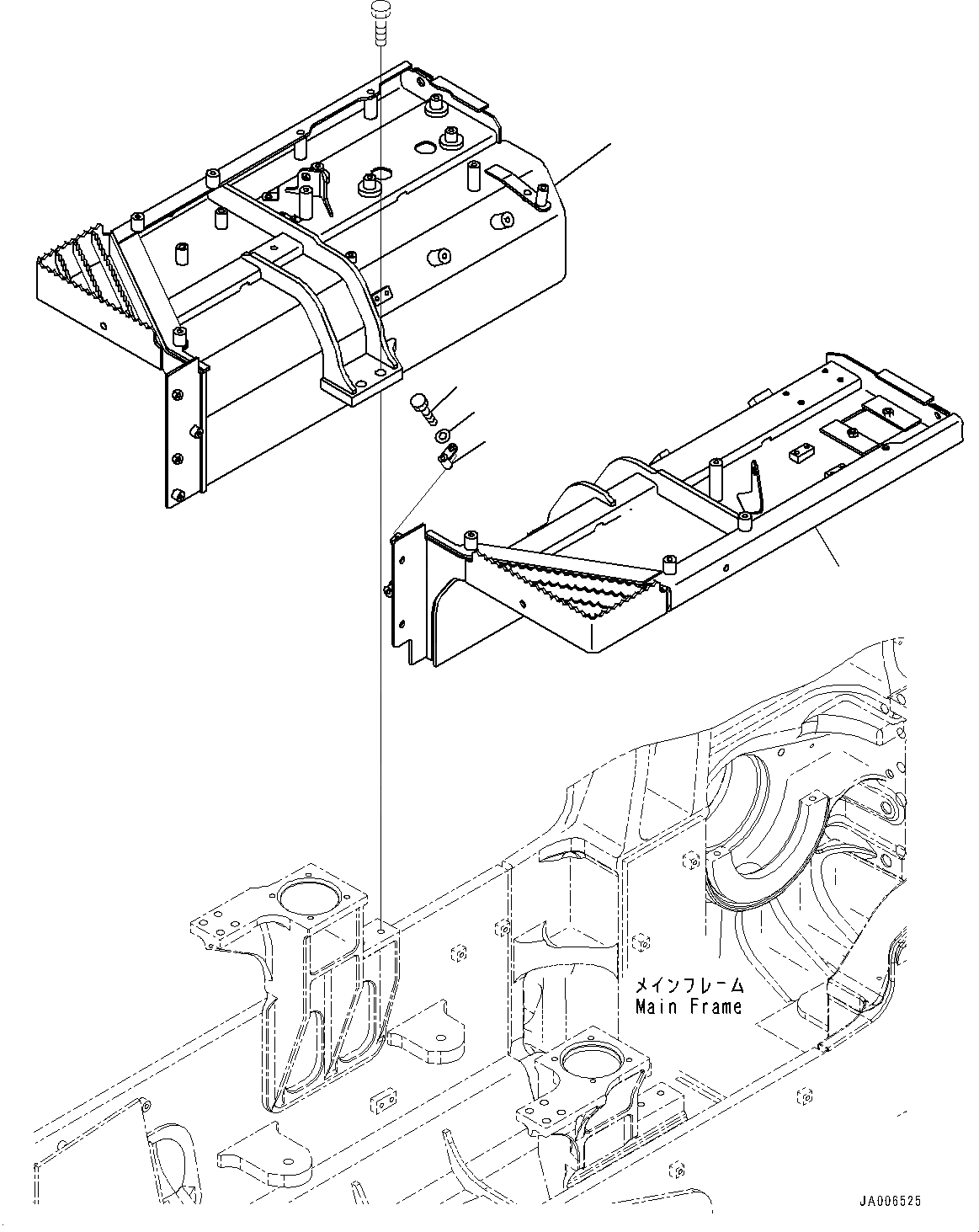 メインフレーム
Main Frame

JA006525