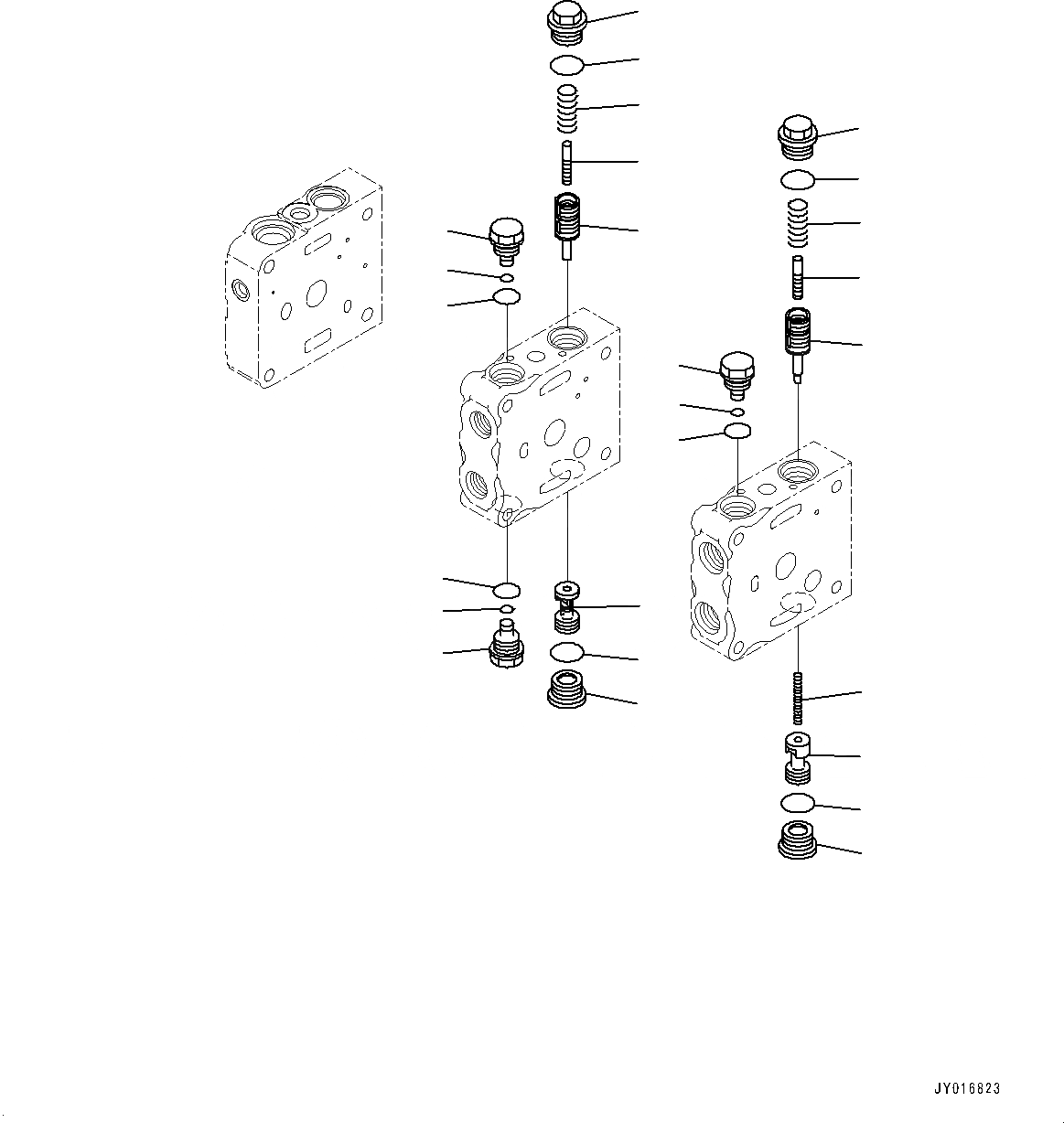 JY016823