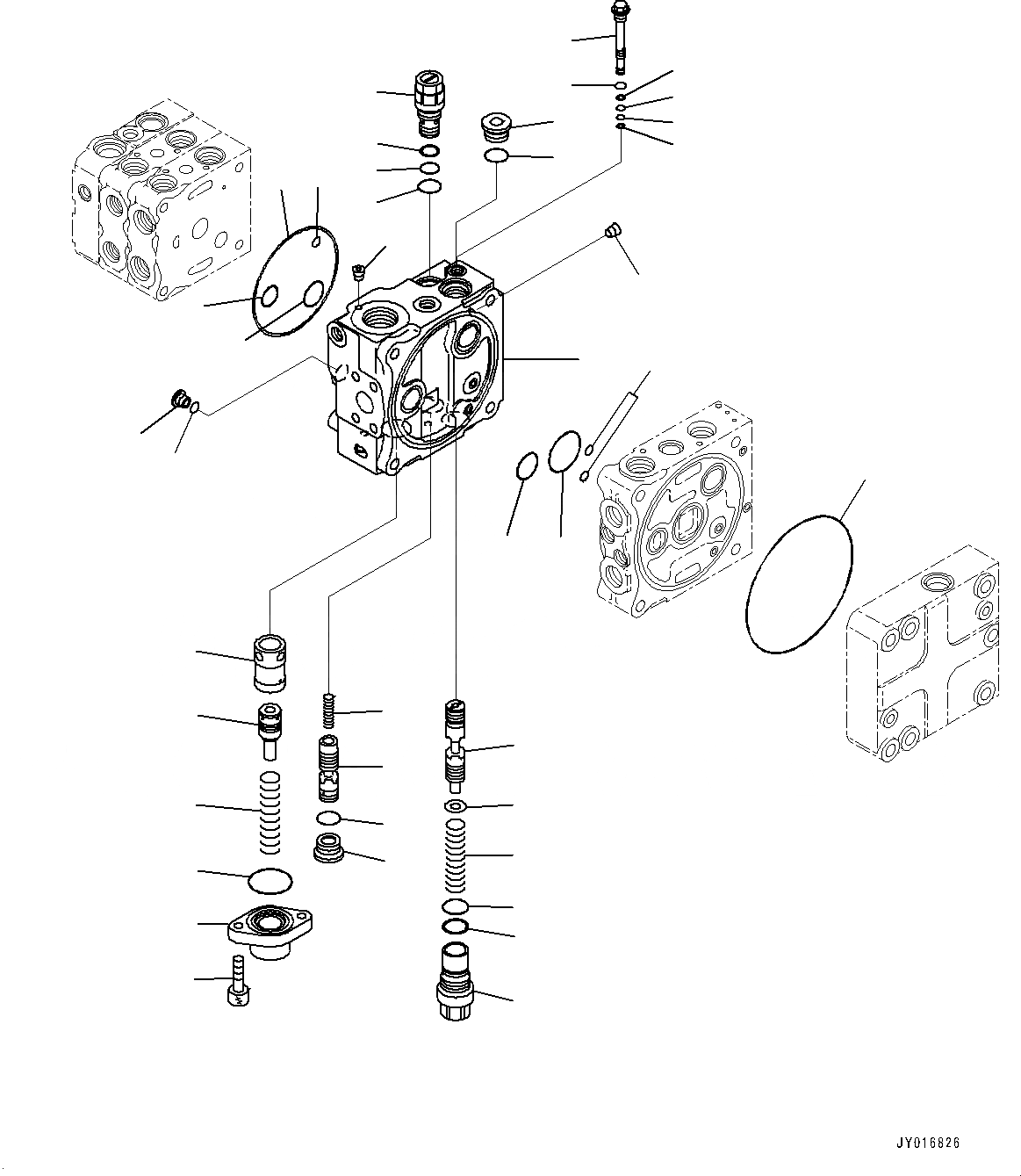 JY016826