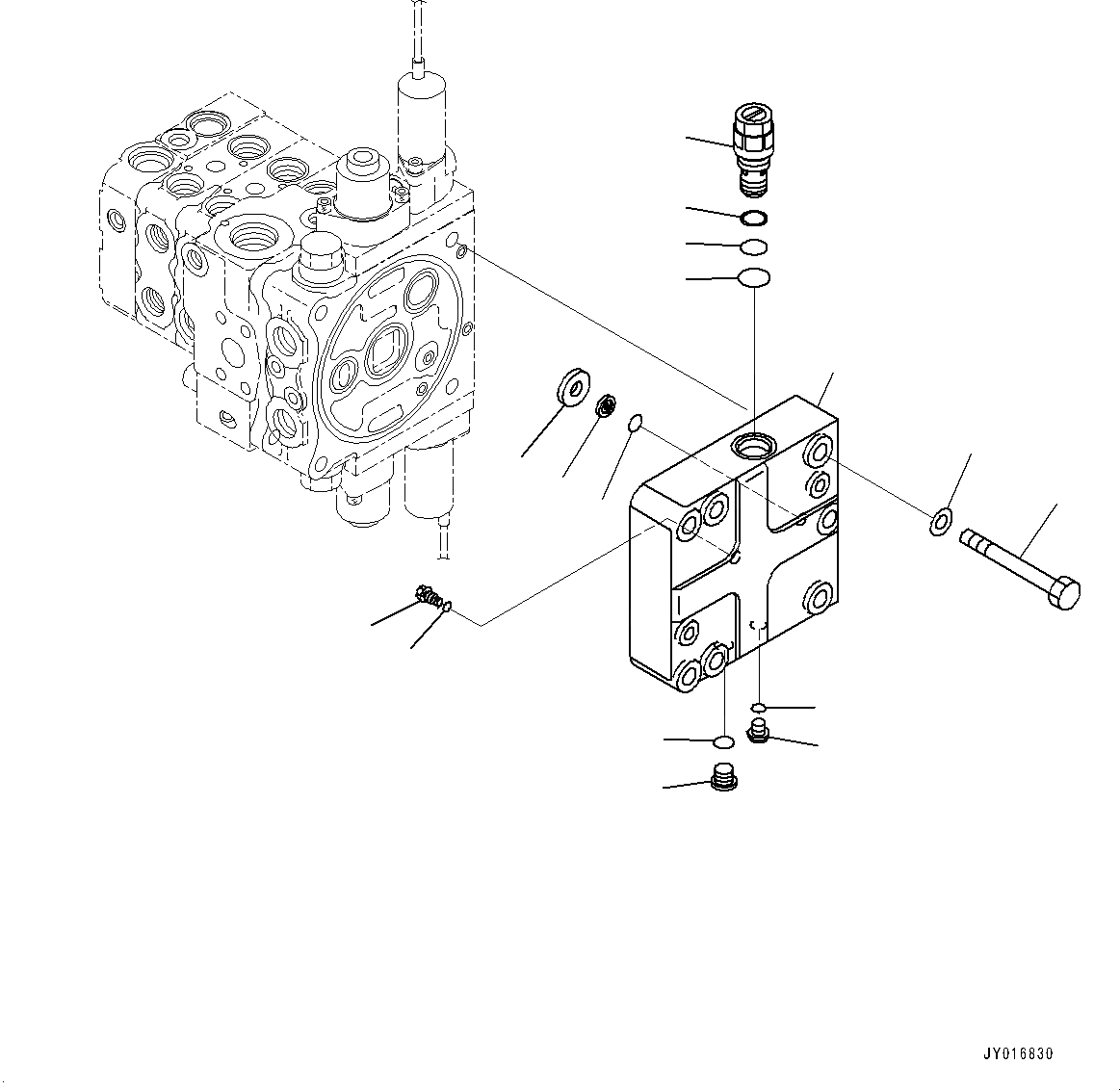 JY016830