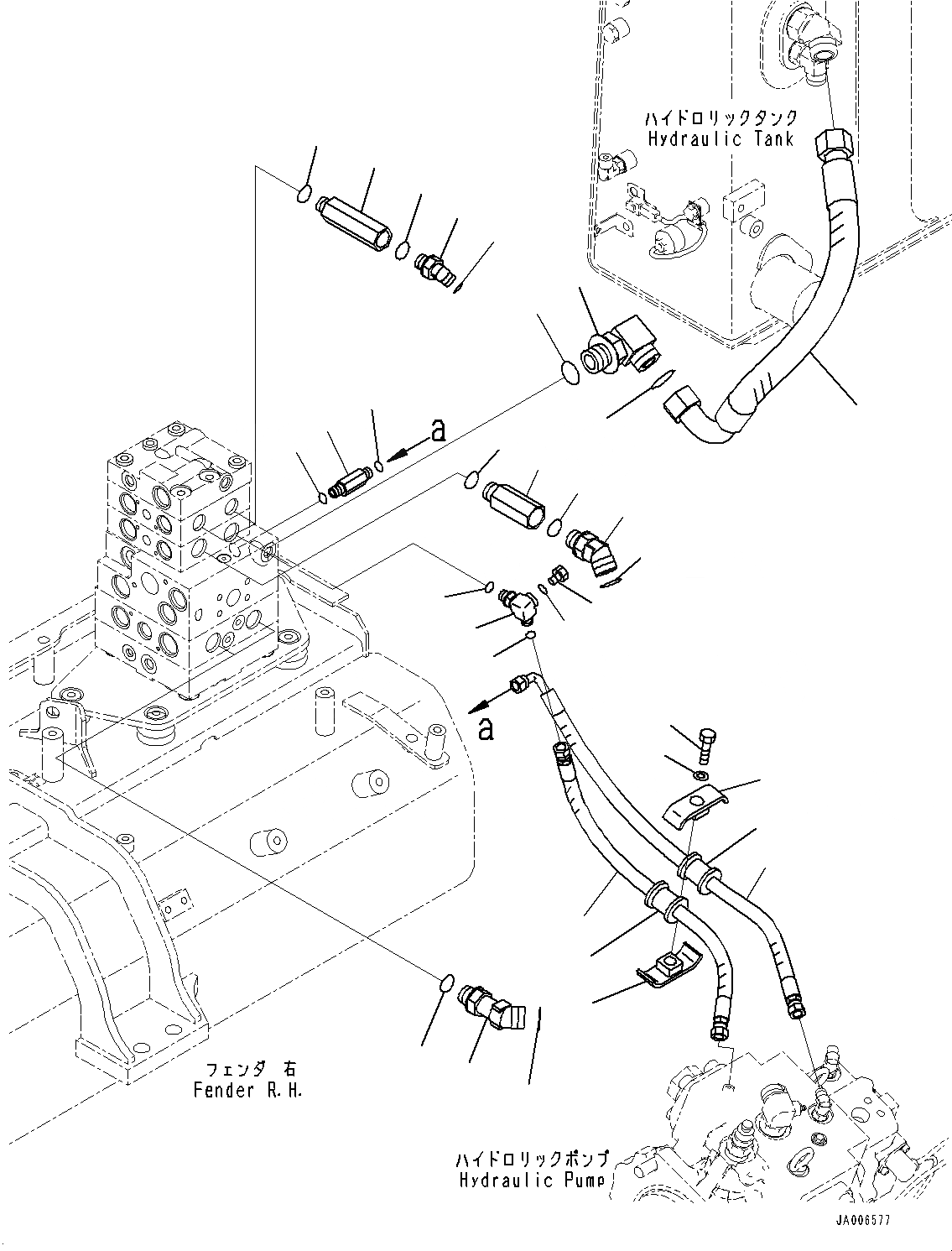 ハイドロリックタンク
Hydraulic Tank

a

a

フェンダ 右
Fender R.H.

ハイドロリックポンプ
Hydraulic Pump

JA006577