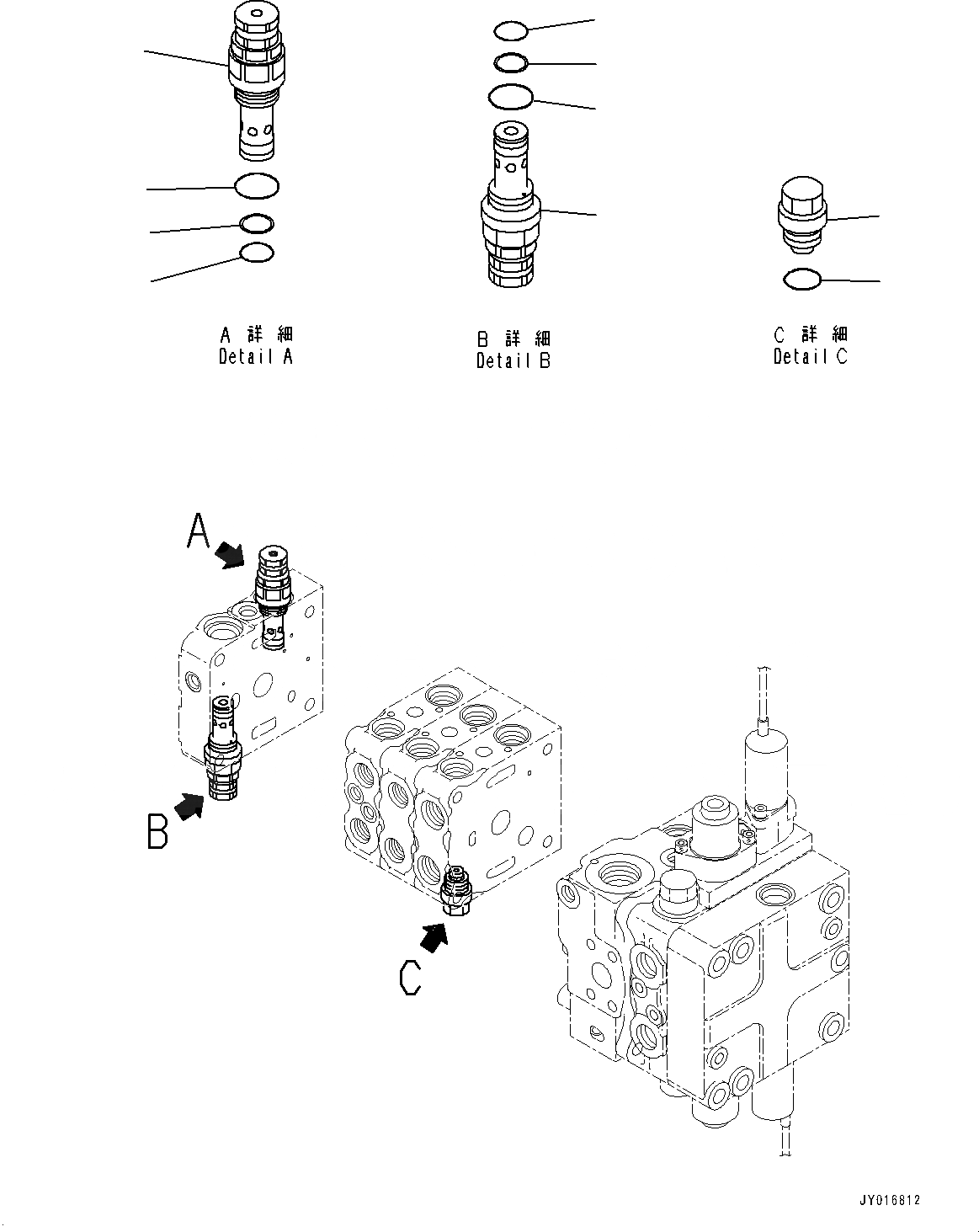 A 詳 細
Detail A

B 詳 細
Detail B

C 詳 細
Detail C

A

B

C

JY016812