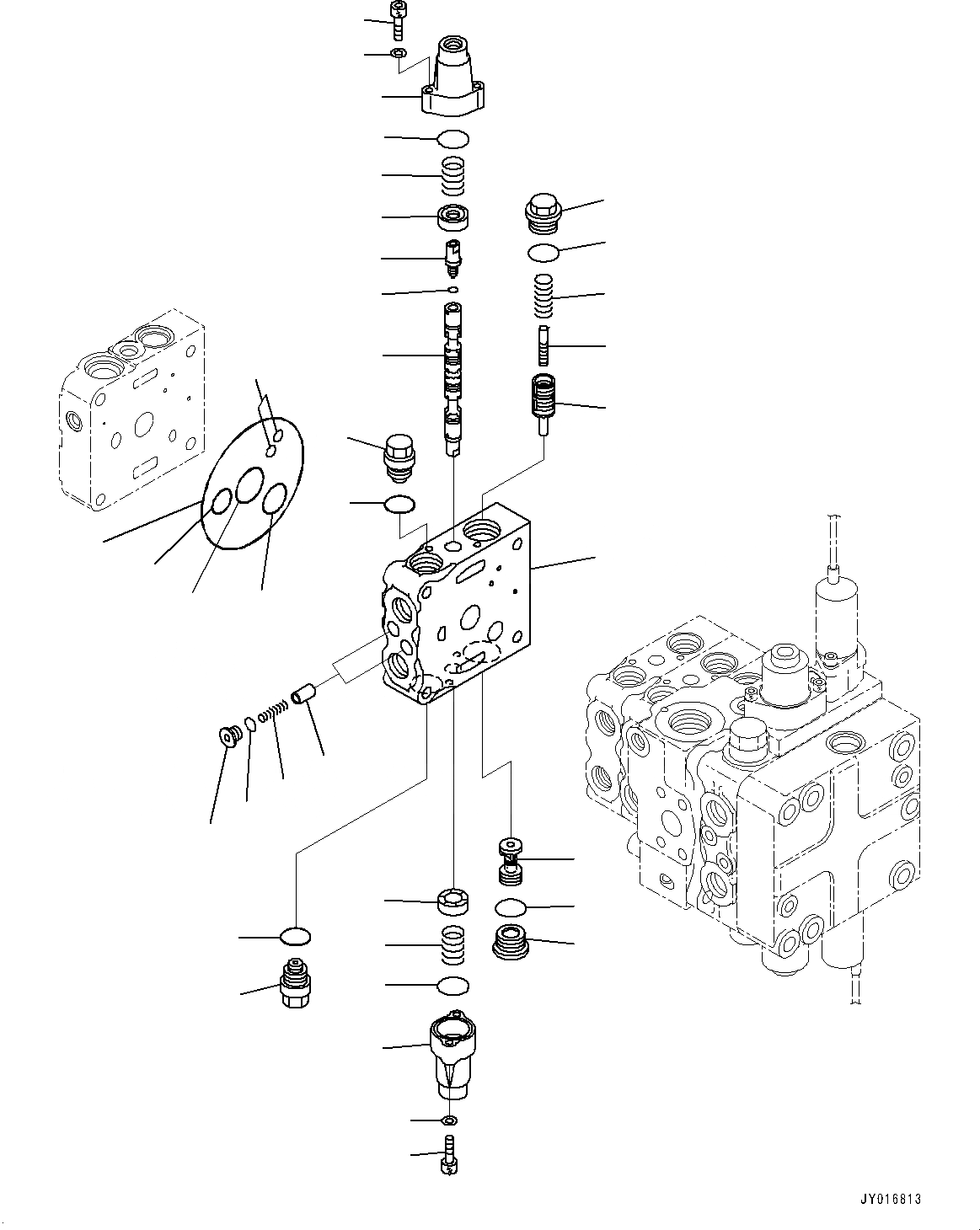 JY016813