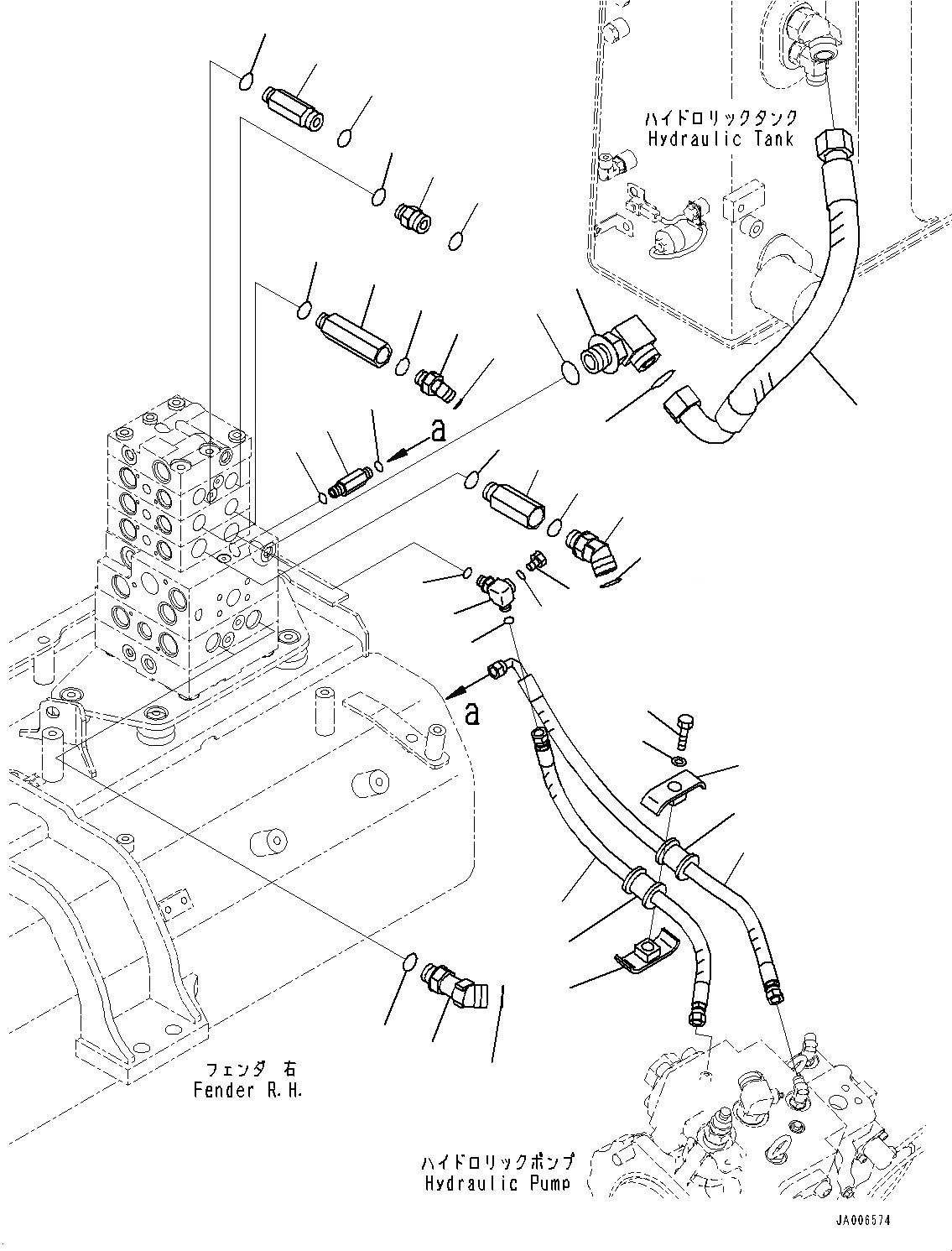 ハイドロリックタンク
Hydraulic Tank

a

a

フェンダ 右
Fender R.H.

ハイドロリックポンプ
Hydraulic Pump

JA006574