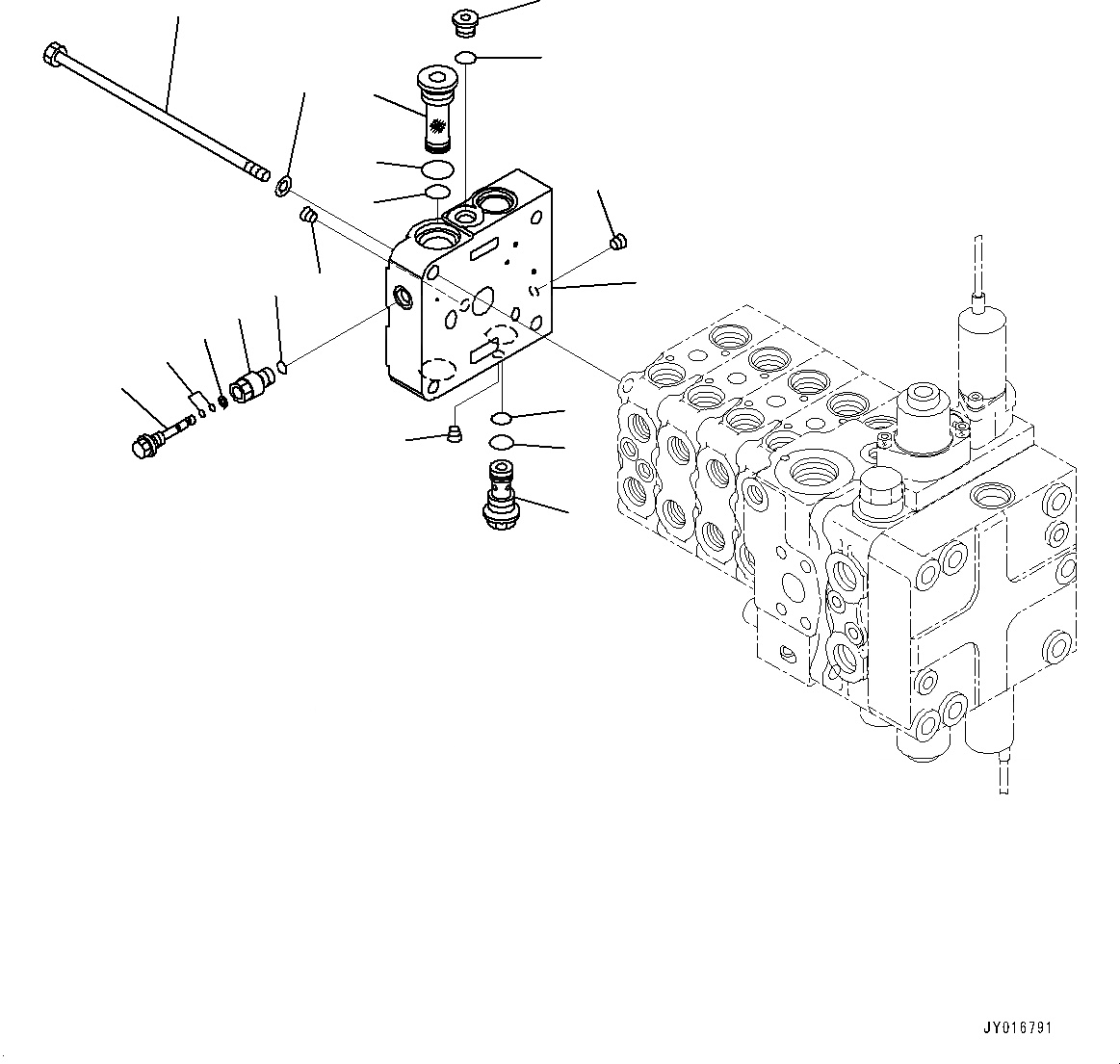 JY016791