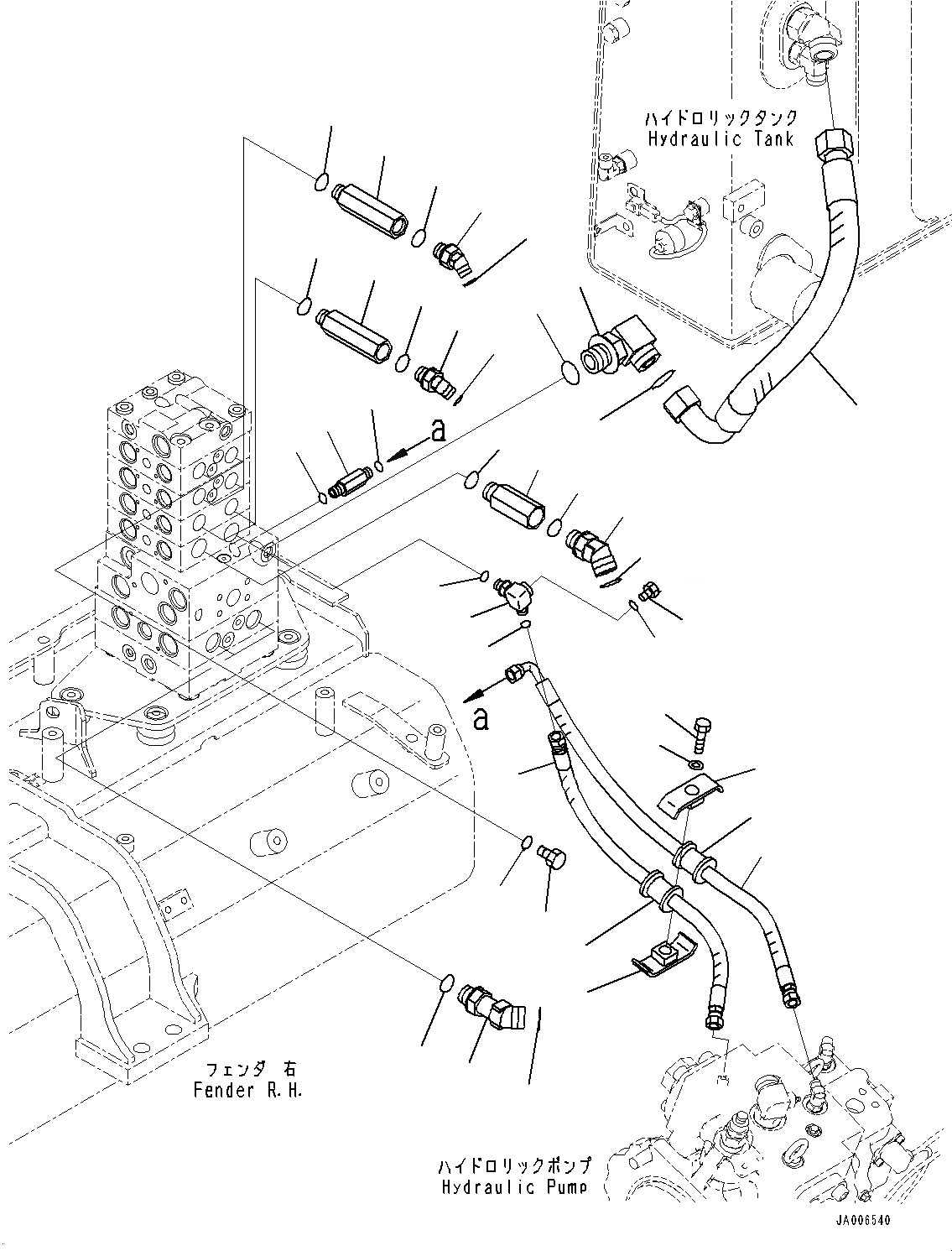 ハイドロリックタンク
Hydraulic Tank

a

a

フェンダ 右
Fender R.H.

ハイドロリックポンプ
Hydraulic Pump

JA006540