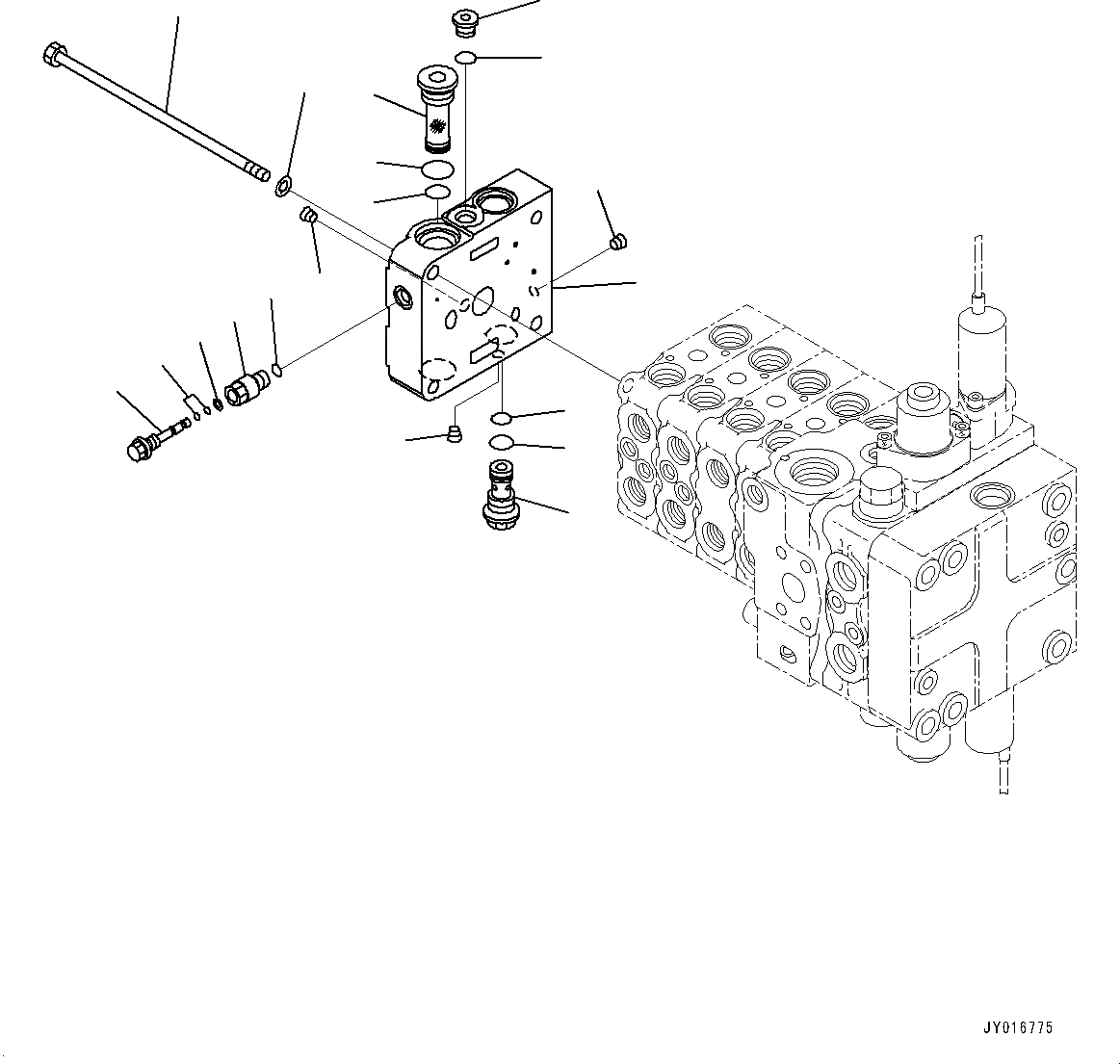 JY016775