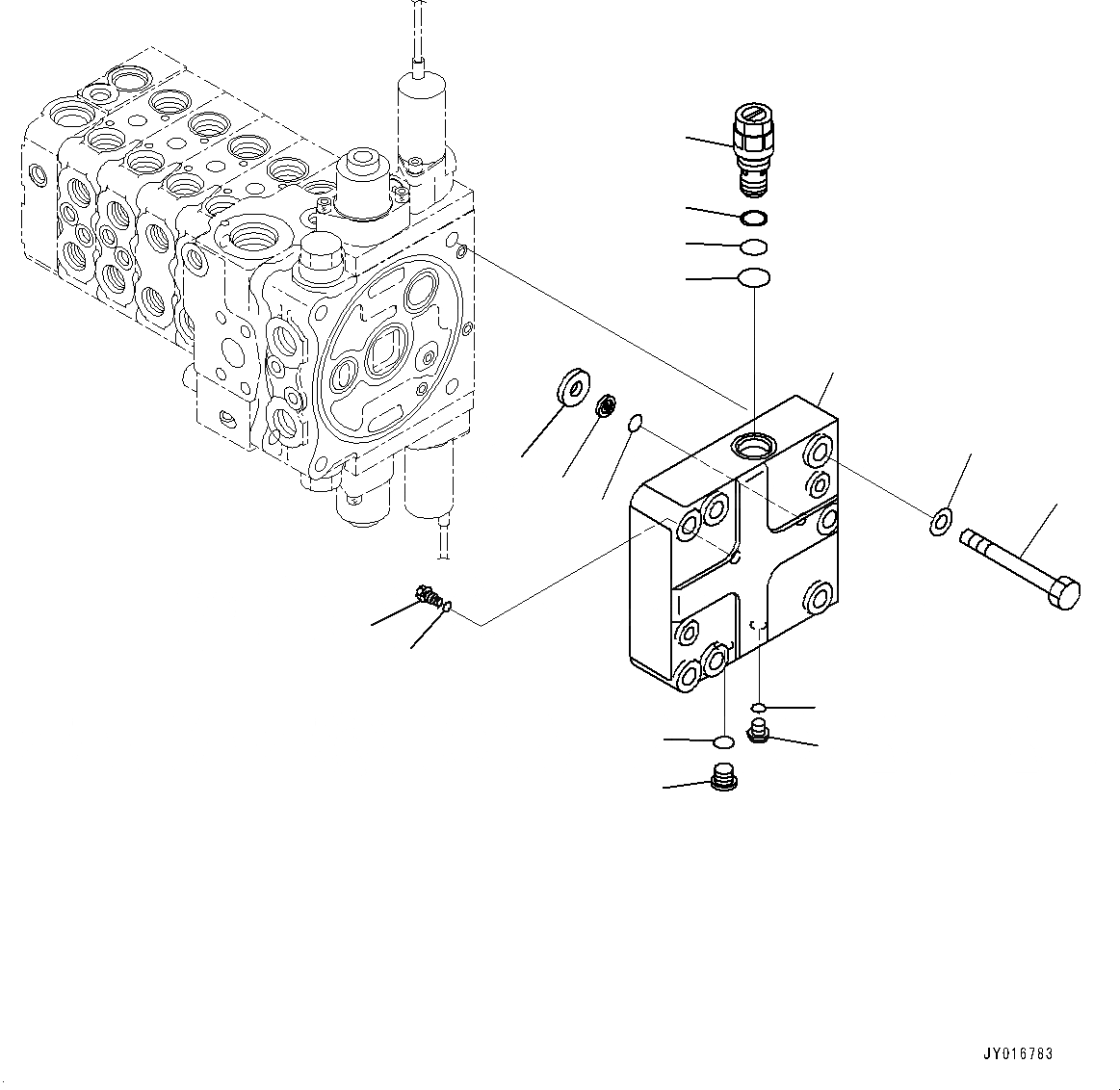 JY016783