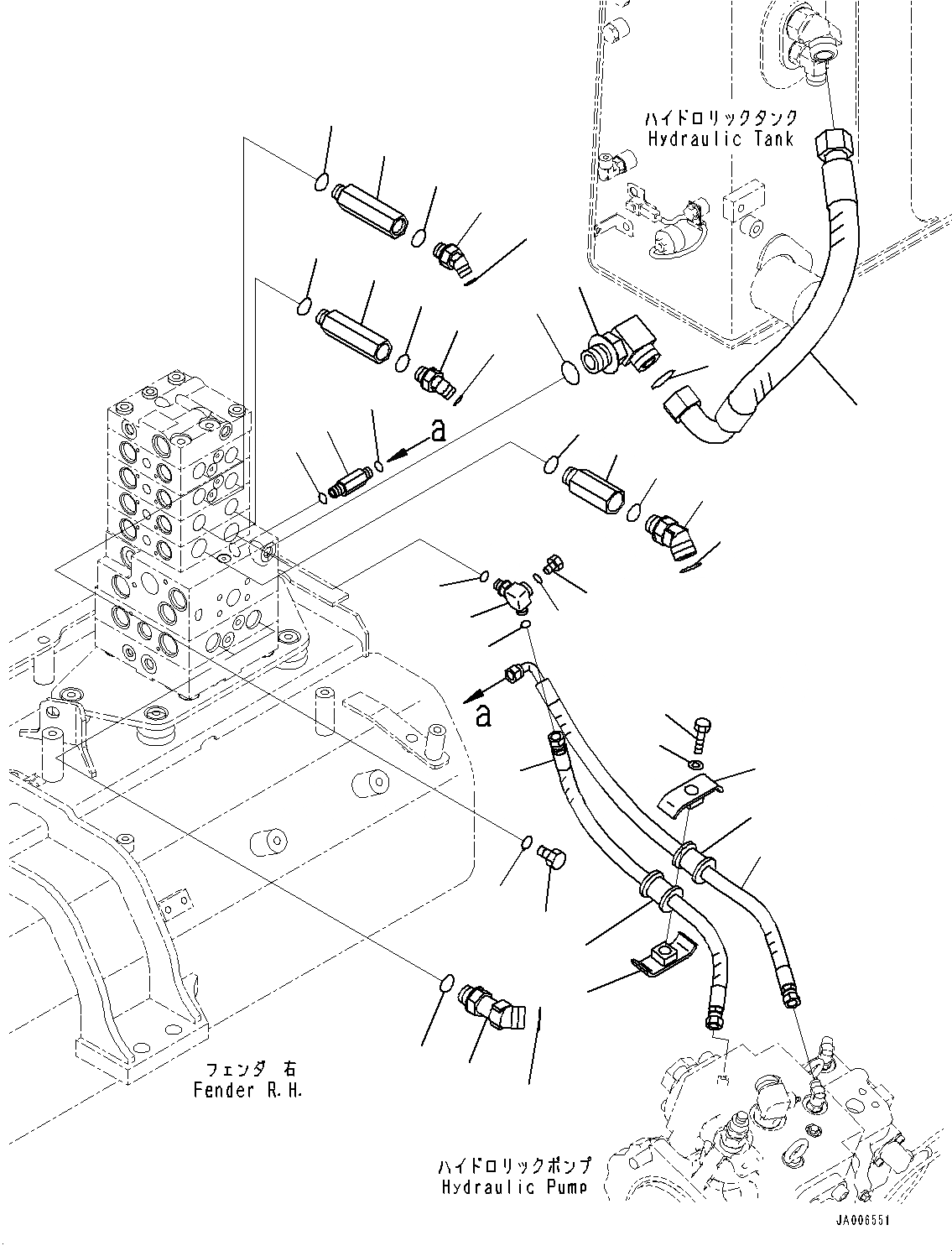 ハイドロリックタンク
Hydraulic Tank

a

a

フェンダ 右
Fender R.H.

ハイドロリックポンプ
Hydraulic Pump

JA006551