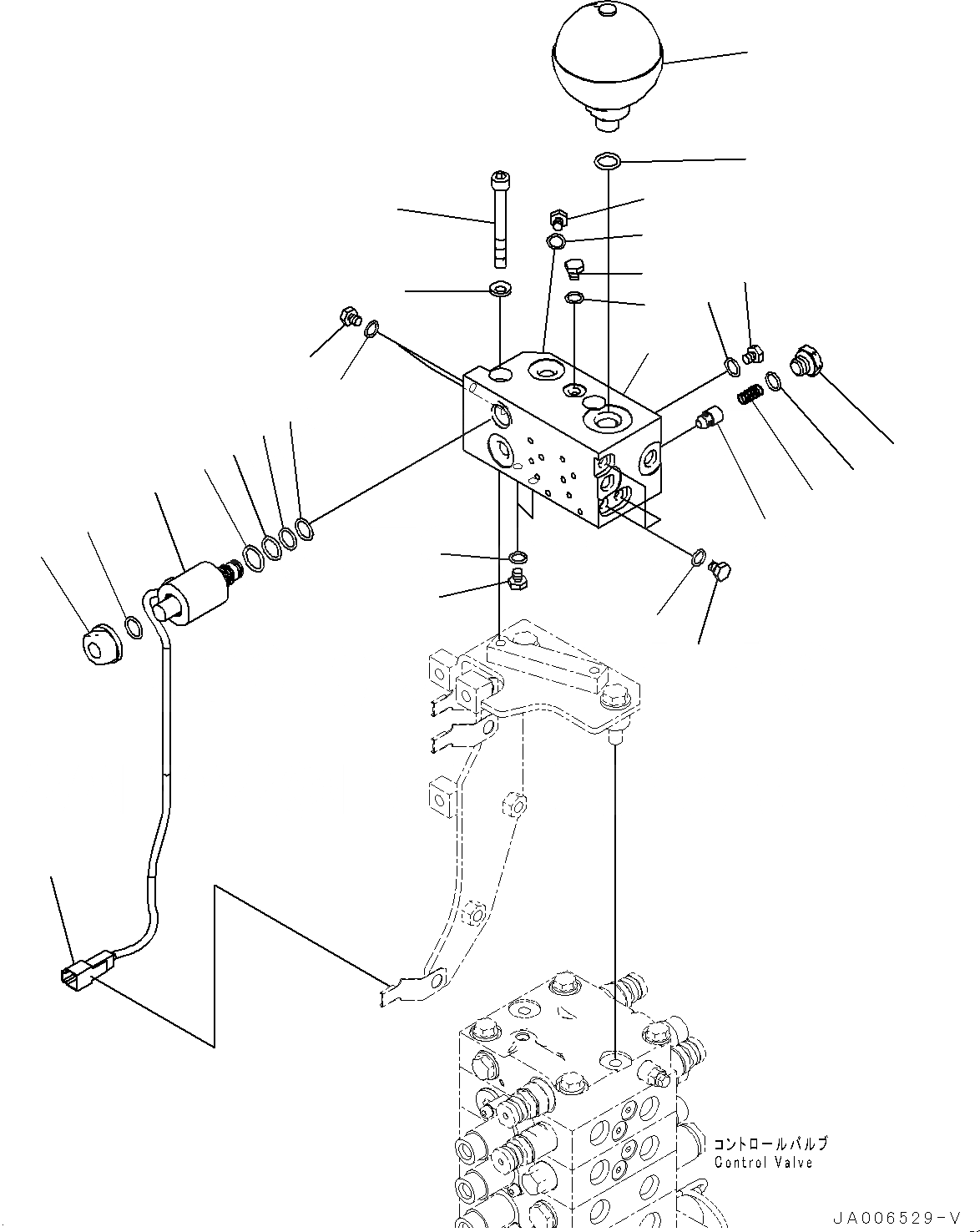 コントロールバルブ
Control Valve

JA006529-V