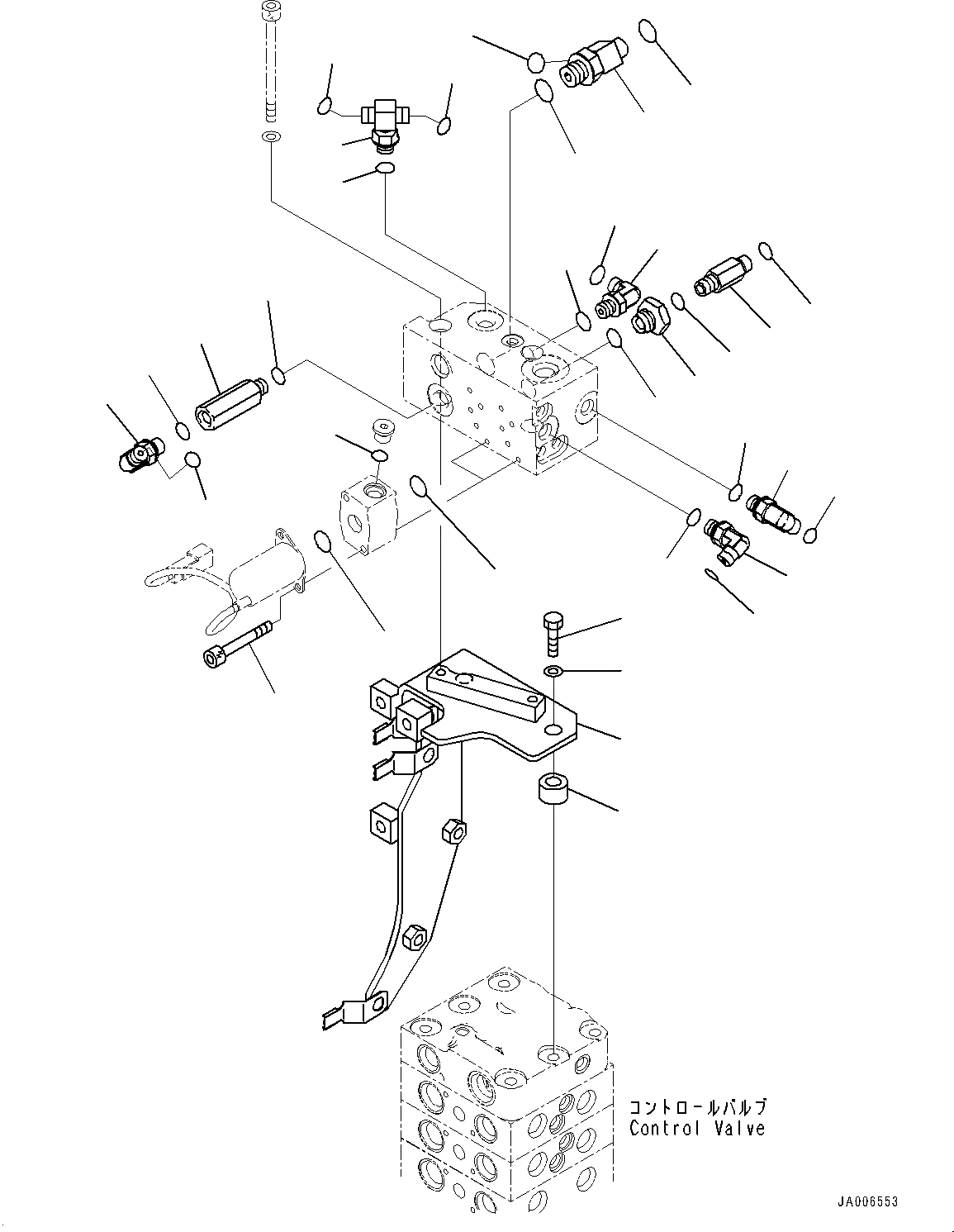 コントロールバルブ
Control Valve

JA006553