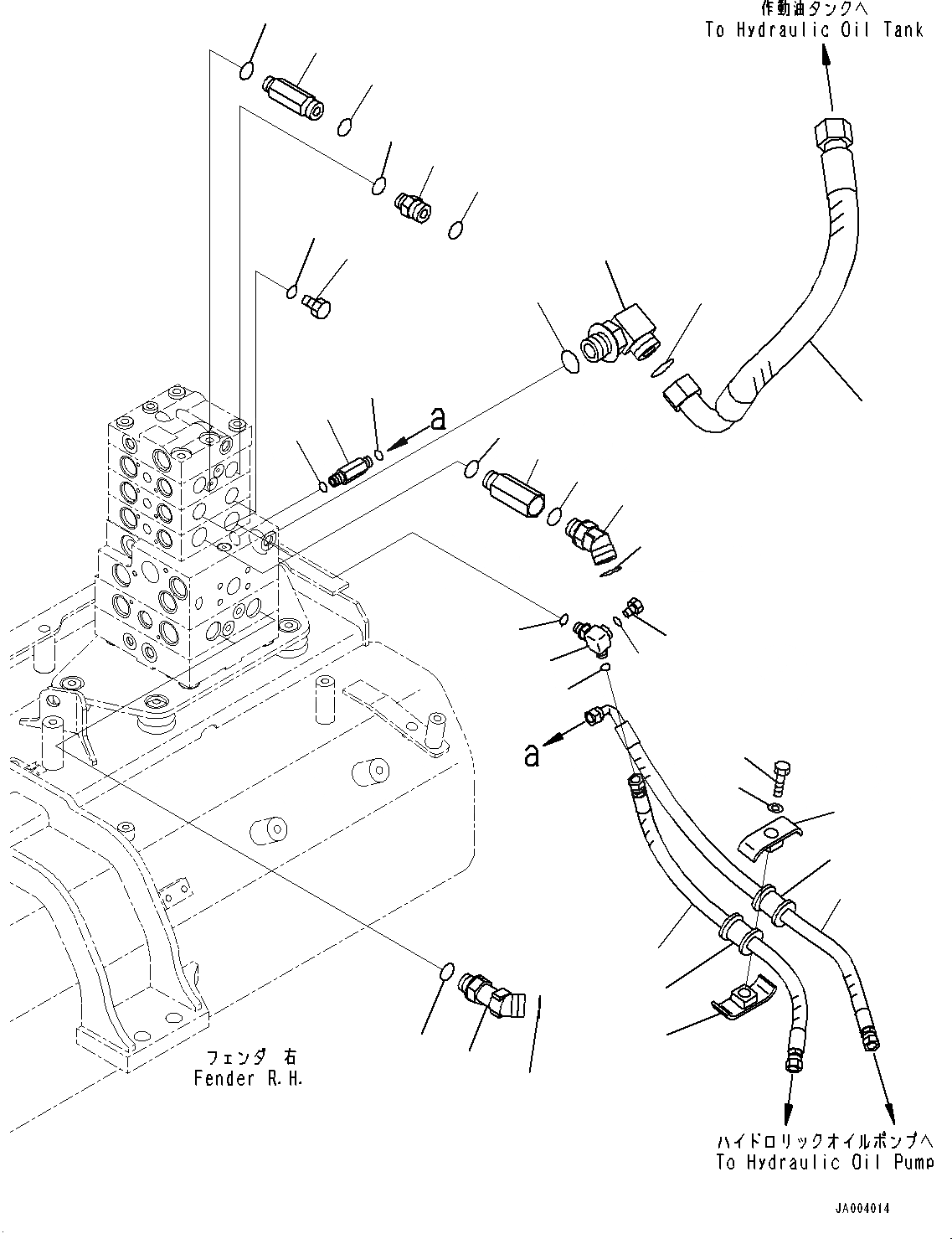 作動油タンクへ
To Hydraulic Oil Tank

a

a

フェンダ 右
Fender R.H.

ハイドロリックオイルポンプへ
To Hydraulic Oil Pump

JA004014