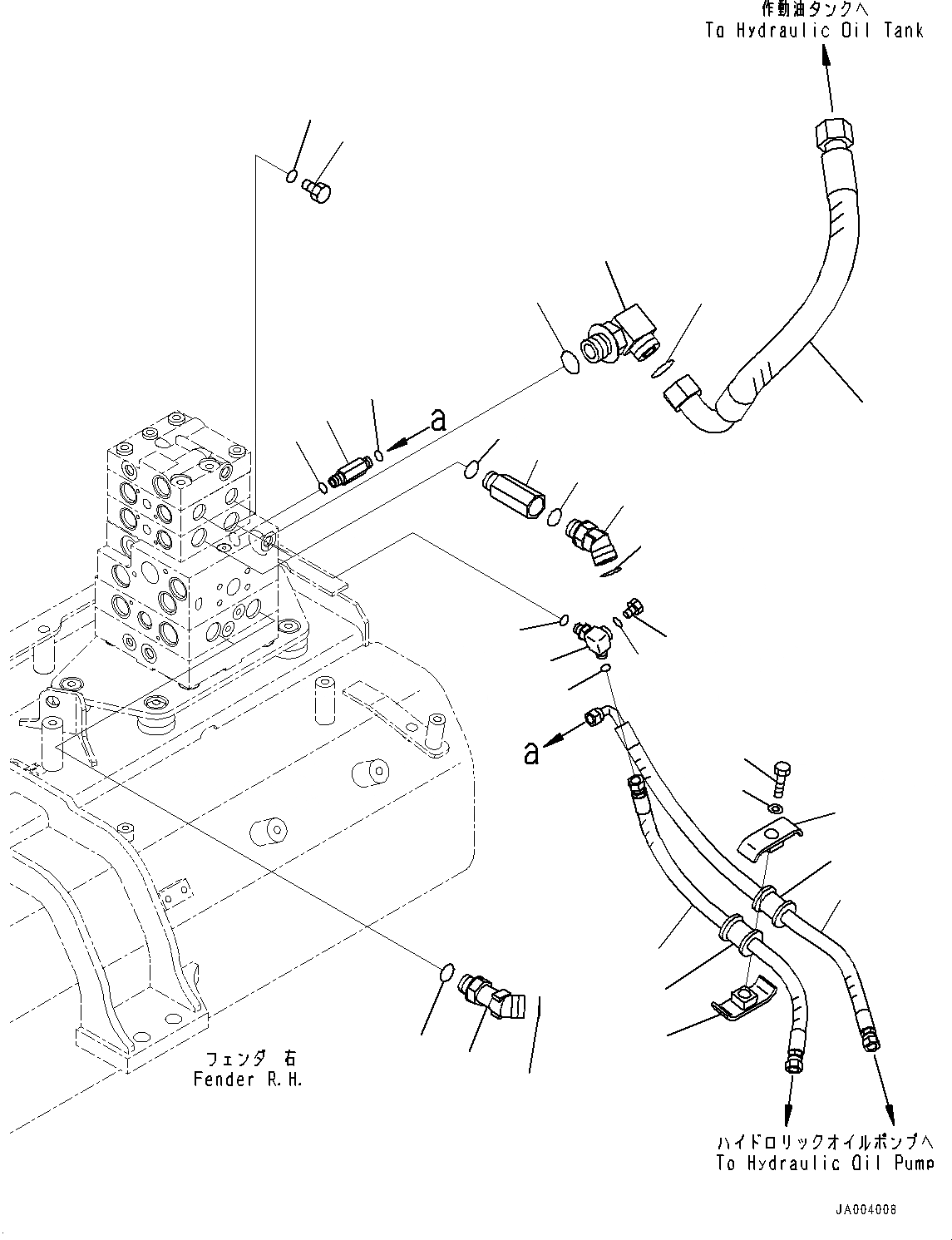 作動油タンクへ
To Hydraulic Oil Tank

a

a

フェンダ 右
Fender R.H.

ハイドロリックオイルポンプへ
To Hydraulic Oil Pump

JA004008