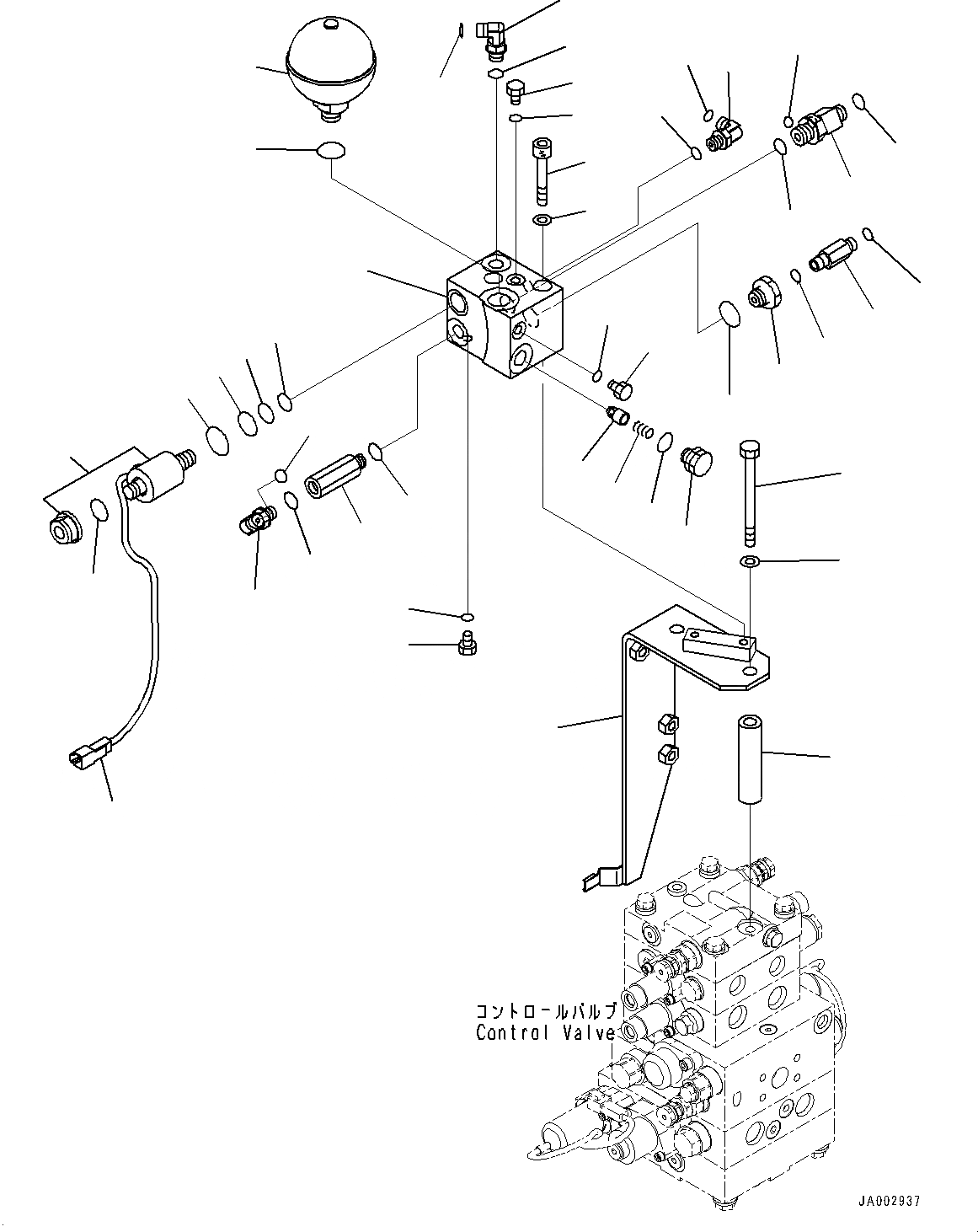 コントロールバルブ
Control Valve

JA002937