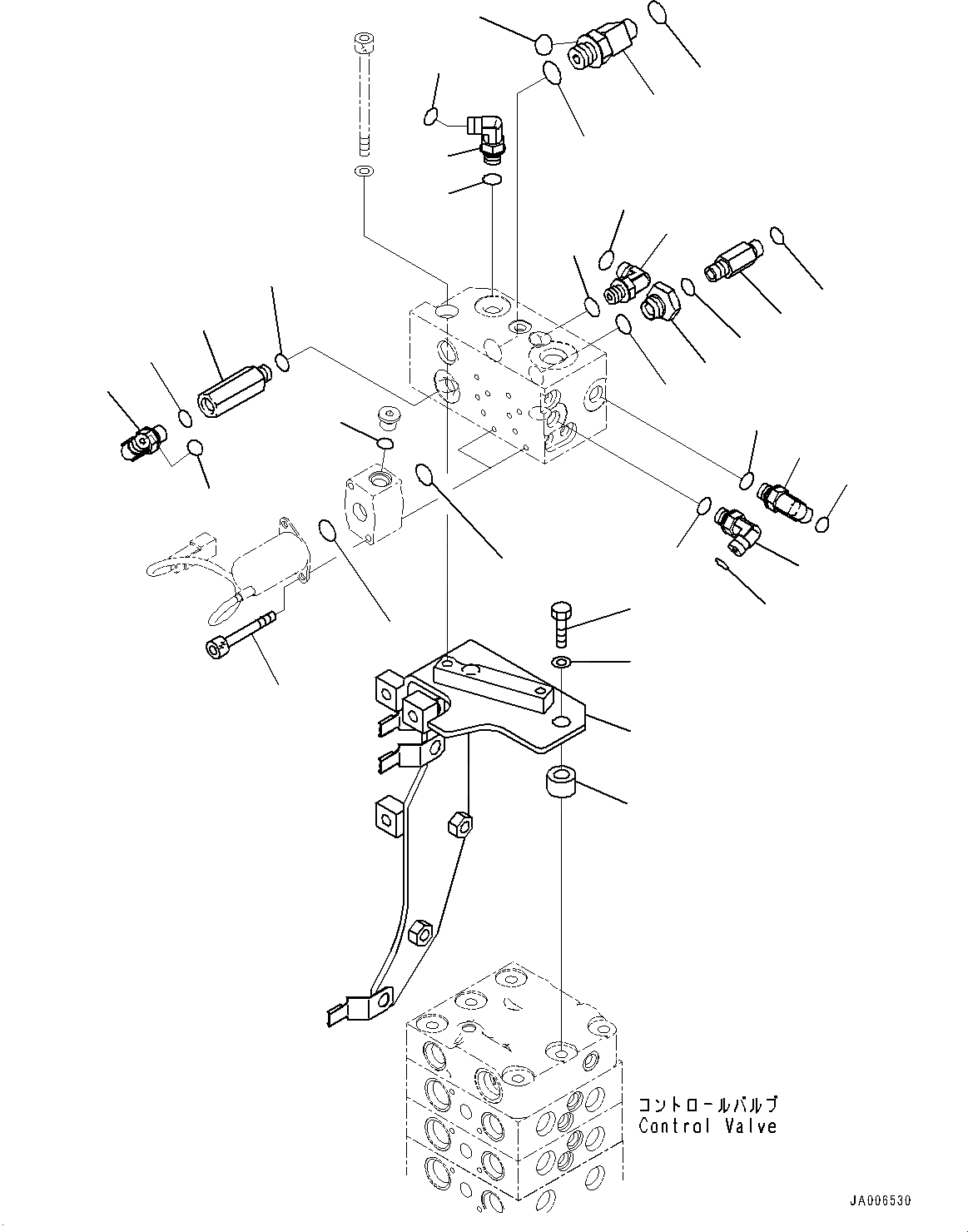 コントロールバルブ
Control Valve

JA006530