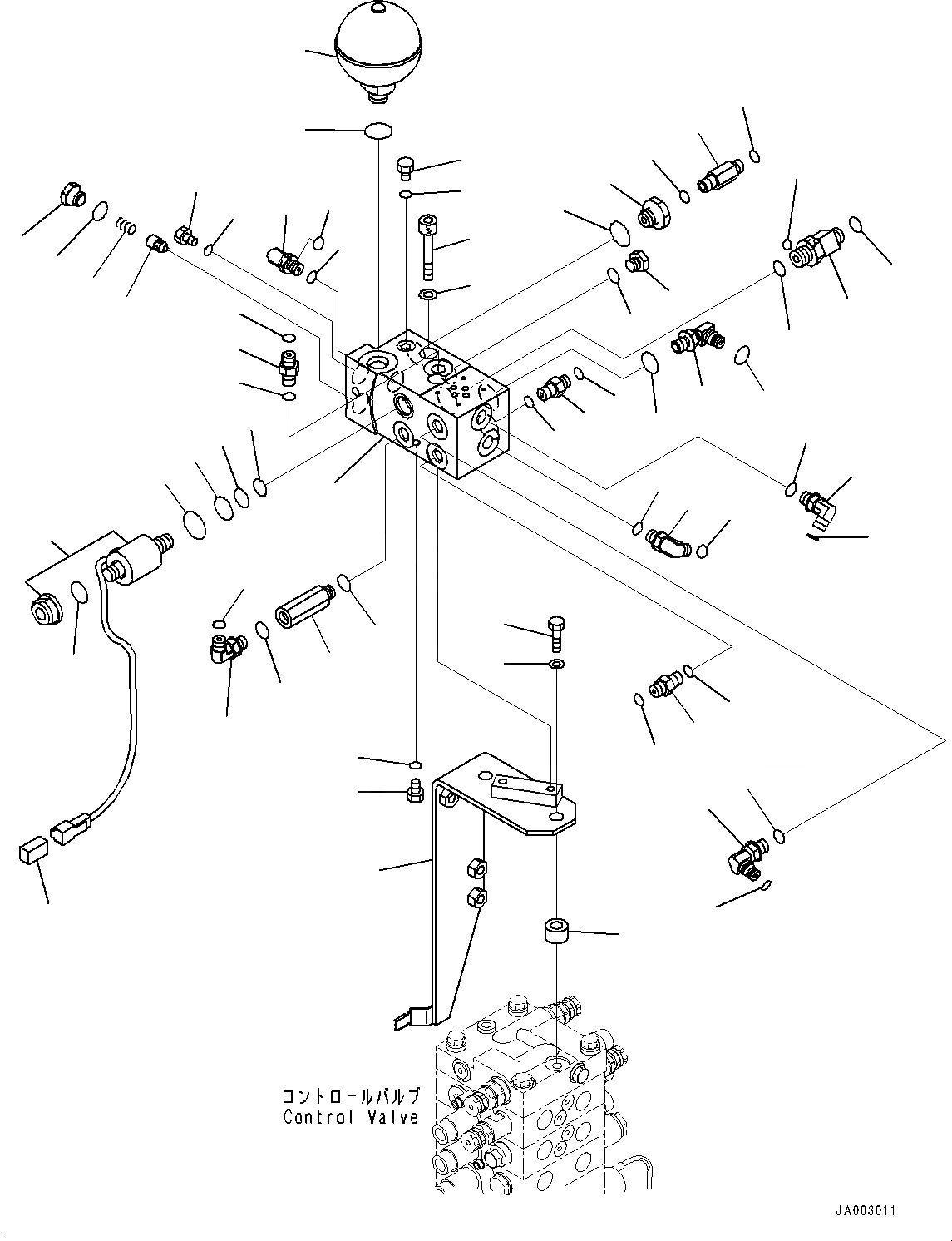 コントロールバルブ
Control Valve

JA003011