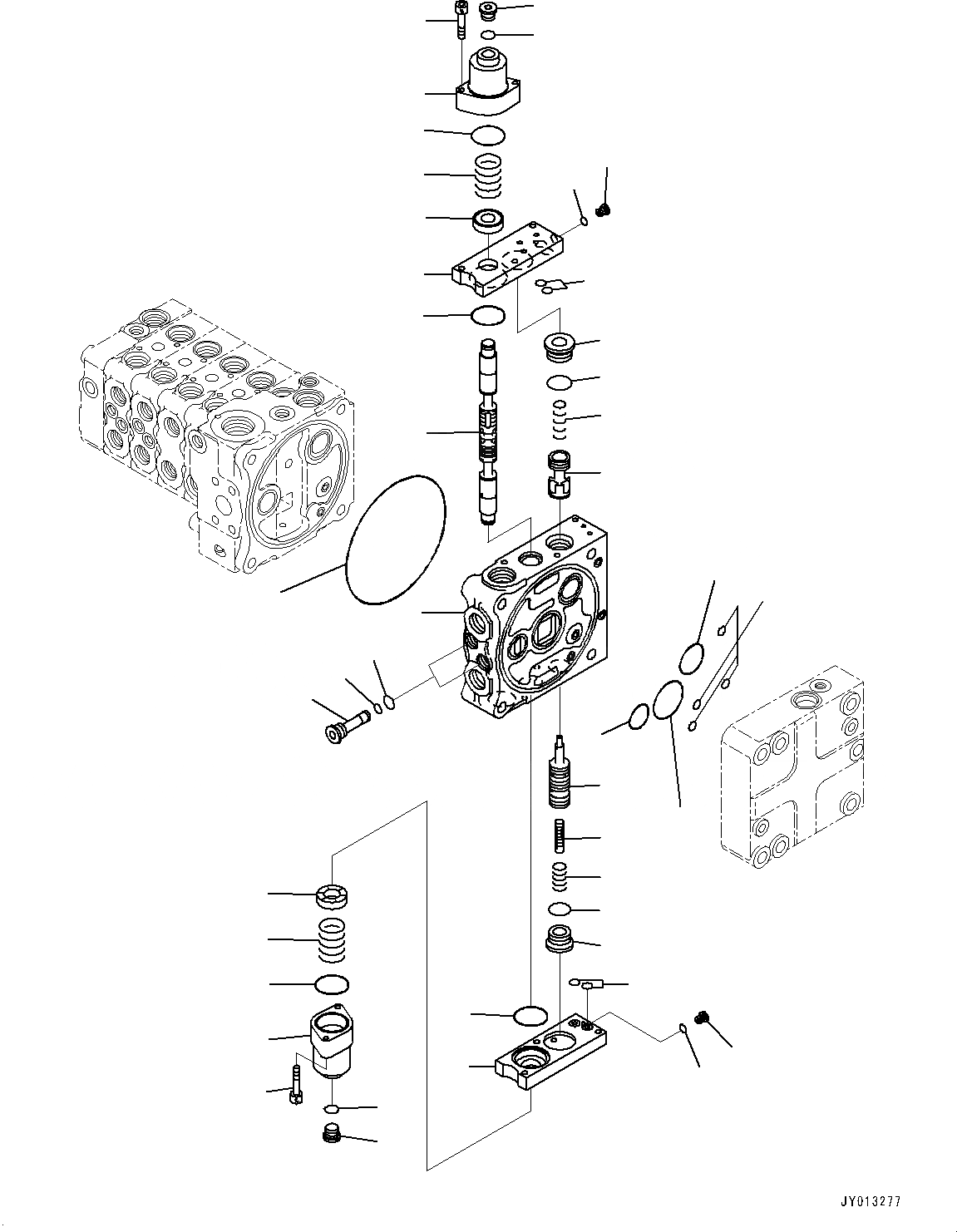 JY013277